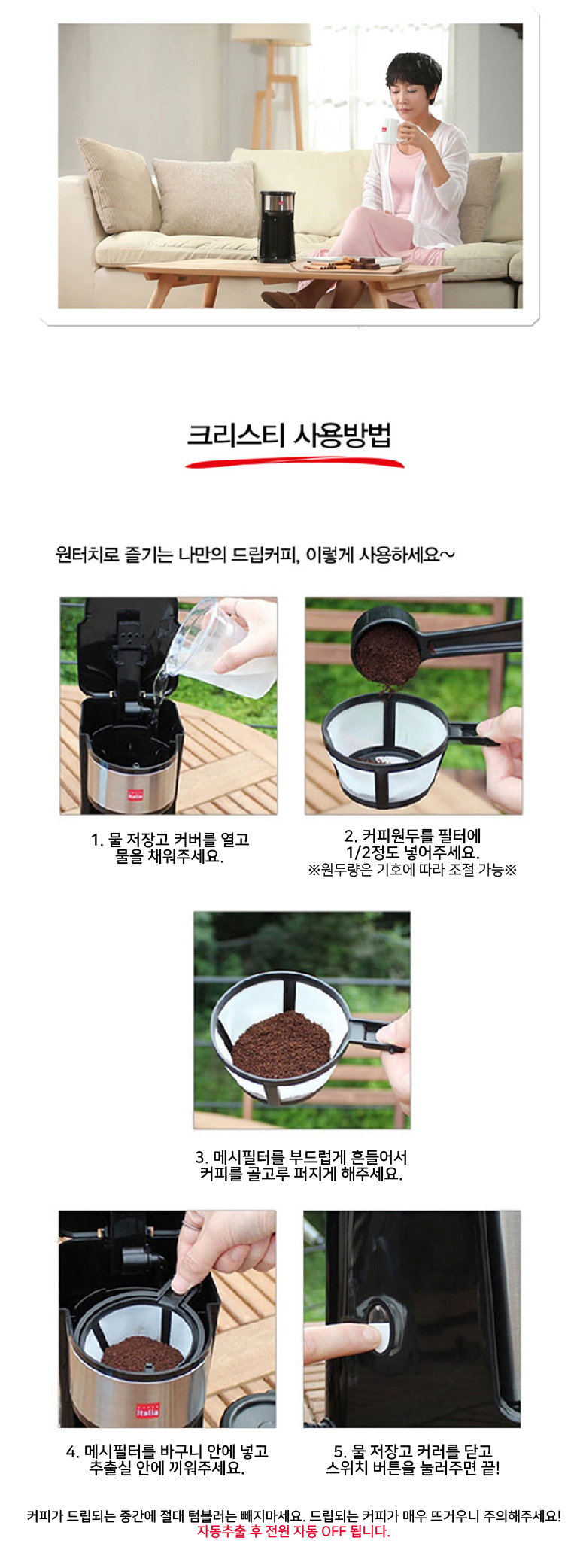 크리스티 사용방법

원터치로 즐기는 나만의 드립커피, 이렇게 사용하세요~

Italia

1. 물 저장고 커버를 열고 물을 채워주세요.

2. 커피원두를 필터에 1/2정도 넣어주세요.
※원두량은 기호에 따라 조절 가능※

3. 메시필터를 부드럽게 흔들어서 커피를 골고루 퍼지게 해주세요.

Italia

4. 메시필터를 바구니 안에 넣고 추출실 안에 끼워주세요.

5. 물 저장고 커러를 닫고 스위치 버튼을 눌러주면 끝!

커피가 드립되는 중간에 절대 텀블러는 빼지마세요. 드립되는 커피가 매우 뜨거우니 주의해주세요!
자동추출 후 전원 자동 OFF 됩니다.