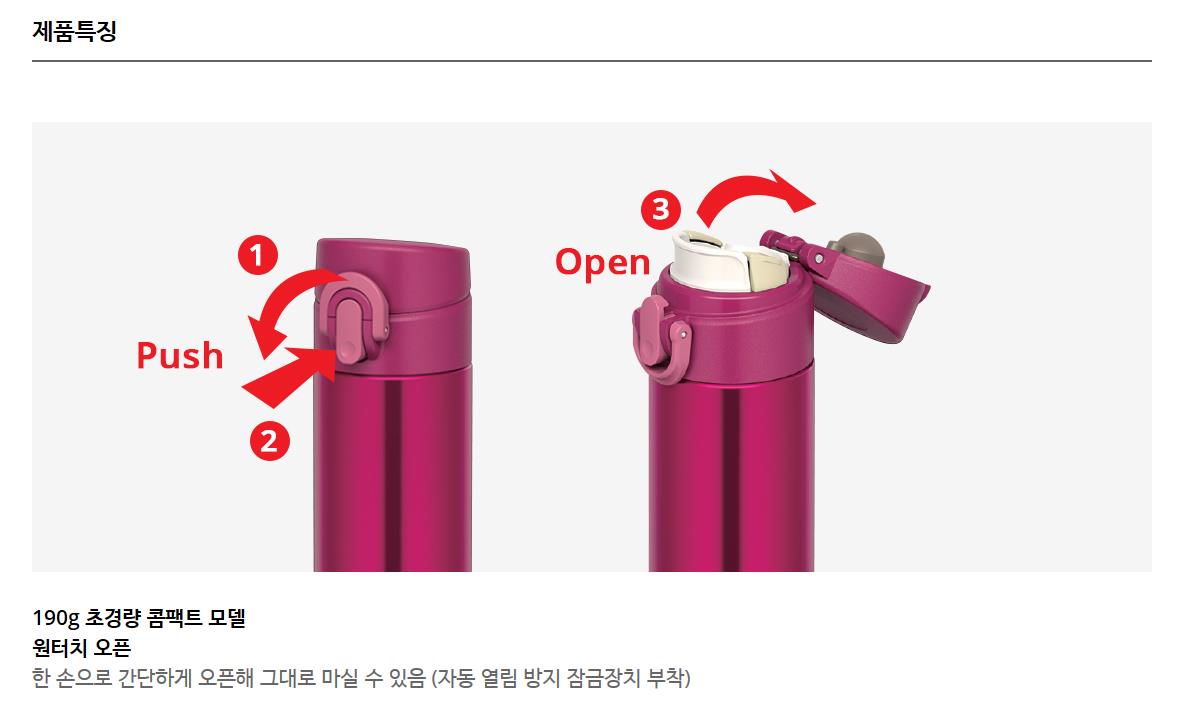 제품특징

1
Push
2

3
Open

190g 초경량 콤팩트 모델
원터치 오픈
한 손으로 간단하게 오픈해 그대로 마실 수 있음 (자동 열림 방지 잠금장치 부착)