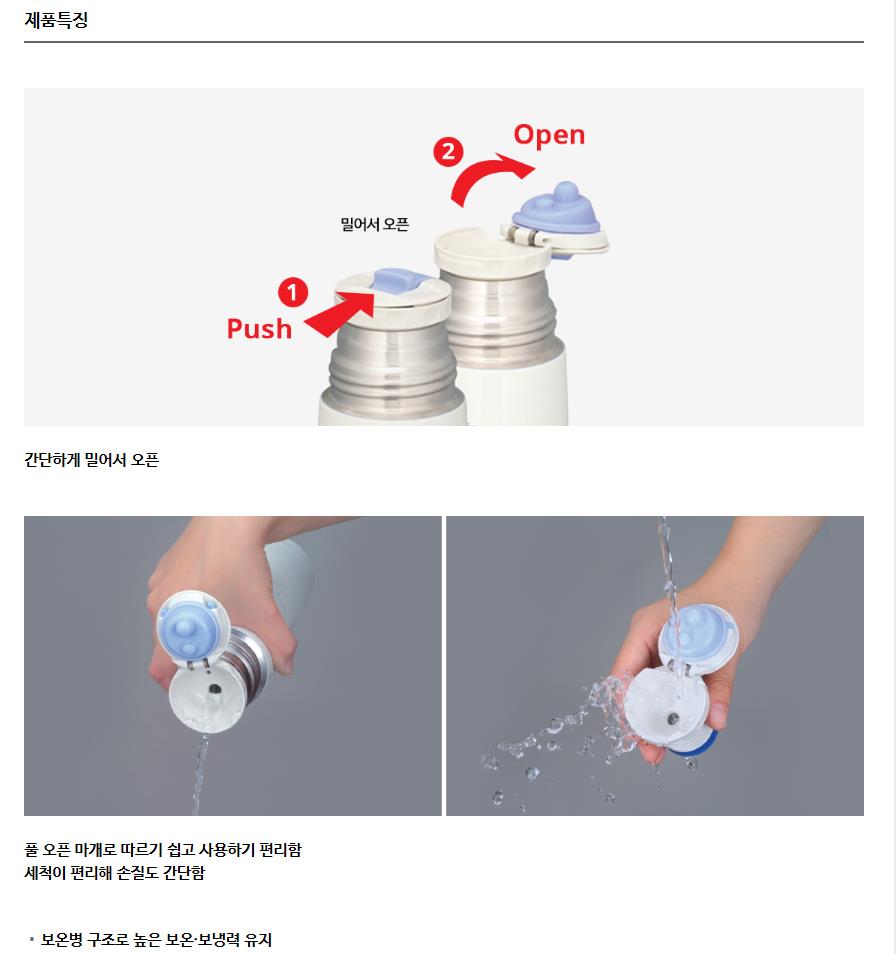 제품특징

2 Open

밀어서 오픈

1 Push

간단하게 밀어서 오픈

풀 오픈 마개로 따르기 쉽고 사용하기 편리함
세척이 편리해 손질도 간단함

• 보온병 구조로 높은 보온·보냉력 유지