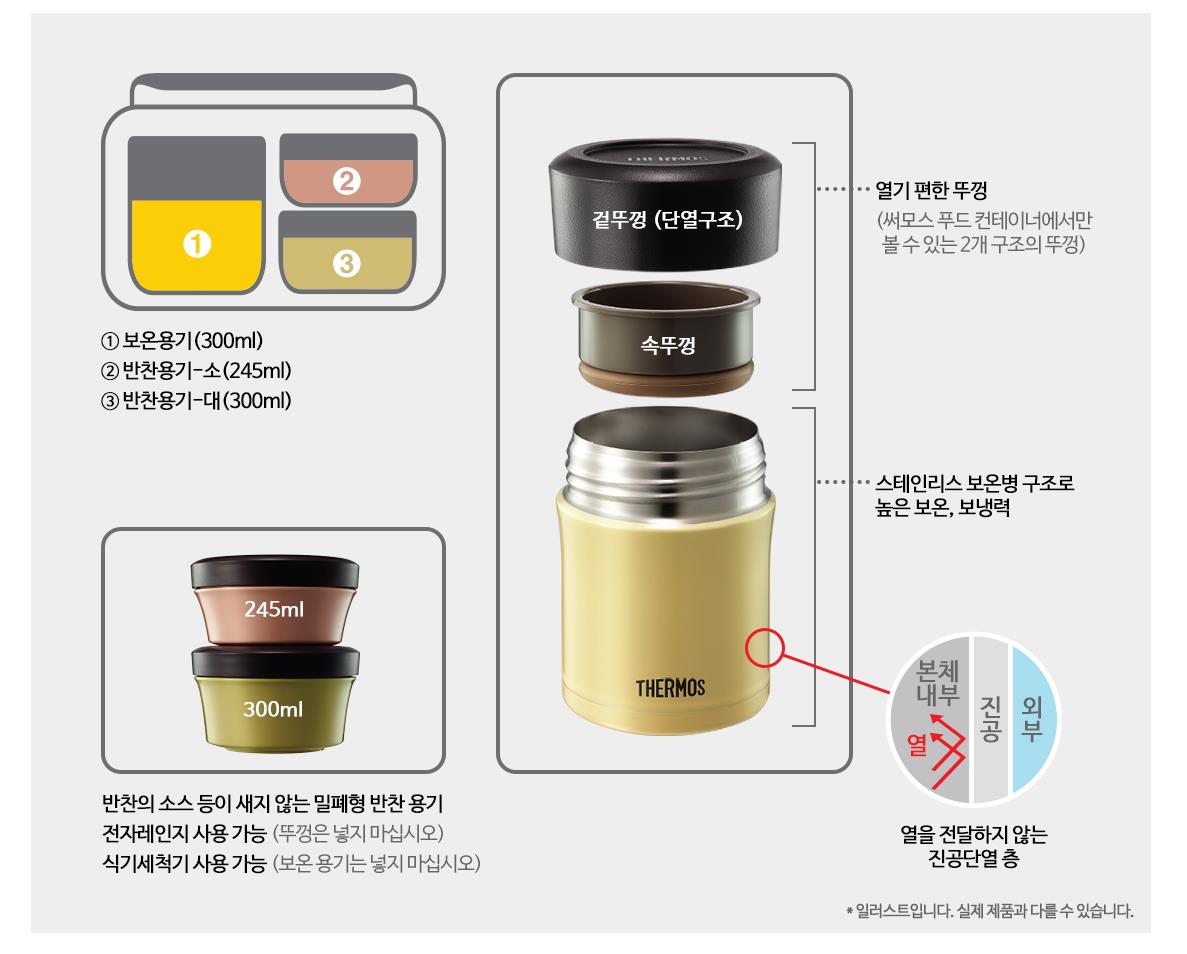 ①
②
③

① 보온용기(300ml)
② 반찬용기-소(245ml)
③ 반찬용기-대(300ml)

245ml
300ml

반찬의 소스 등이 새지 않는 밀폐형 반찬 용기
전자레인지 사용 가능 (뚜껑은 넣지 마십시오)
식기세척기 사용 가능 (보온 용기는 넣지 마십시오)

THERMOS
겉뚜껑 (단열구조)
속뚜껑
THERMOS

열기 편한 뚜껑
(써모스 푸드 컨테이너에서만 볼 수 있는 2개 구조의 뚜껑)

스테인리스 보온병 구조로 높은 보온, 보냉력

본체 내부
열
진공
외부

열을 전달하지 않는 진공단열 층

* 일러스트입니다. 실제 제품과 다를 수 있습니다.