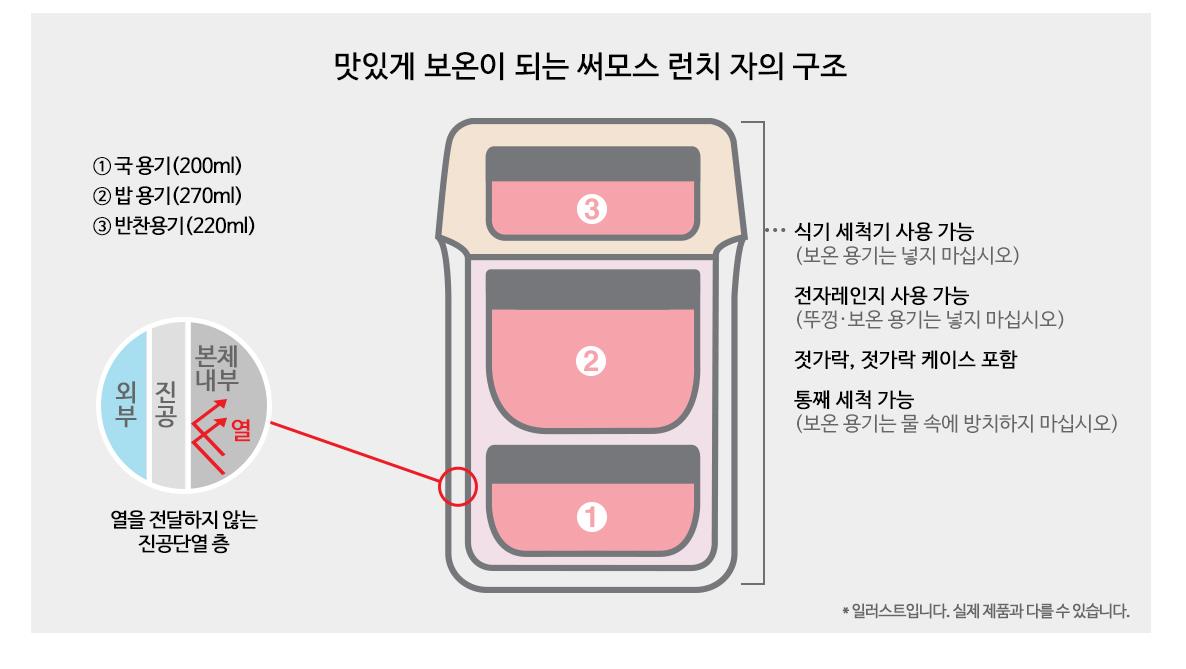 맛있게 보온이 되는 써모스 런치 자의 구조

① 국 용기(200ml)
② 밥 용기(270ml)
③ 반찬용기(220ml)

외부

진공

본체 내부

열

열을 전달하지 않는 진공단열 층

③

②

①

식기 세척기 사용 가능
(보온 용기는 넣지 마십시오)

전자레인지 사용 가능
(뚜껑·보온 용기는 넣지 마십시오)

젓가락, 젓가락 케이스 포함

통째 세척 가능
(보온 용기는 물 속에 방치하지 마십시오)

* 일러스트입니다. 실제 제품과 다를 수 있습니다.