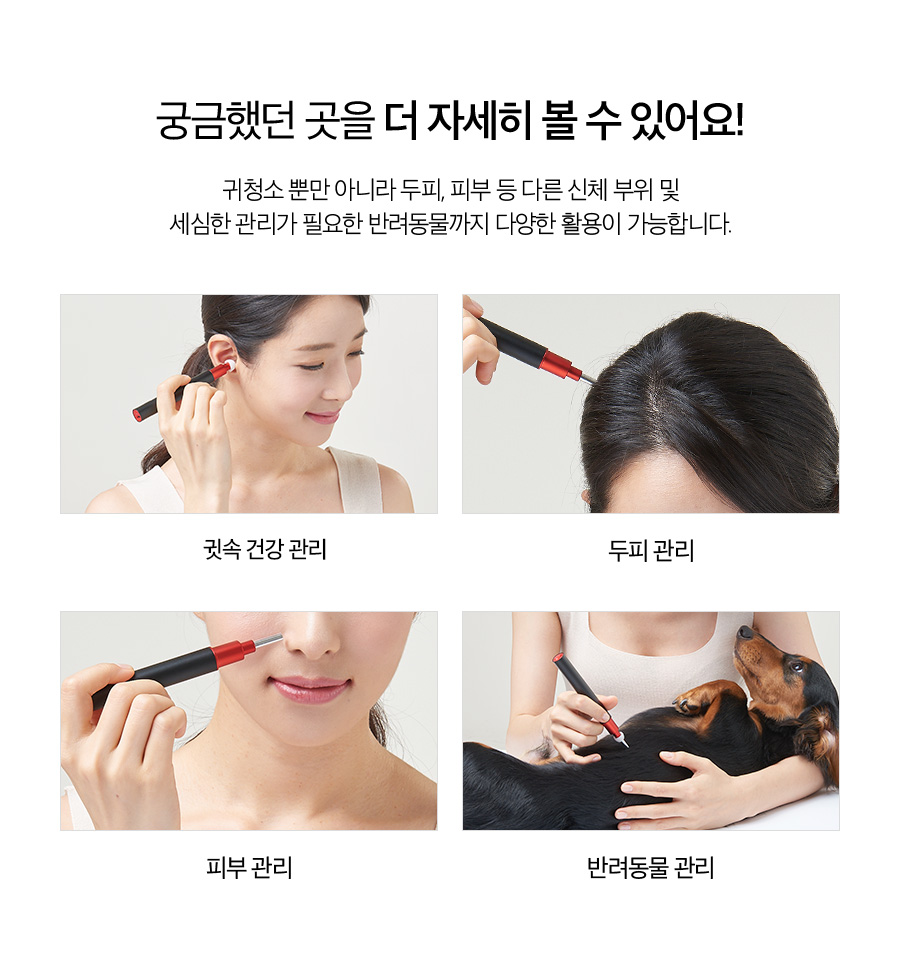 궁금했던 곳을 더 자세히 볼 수 있어요!

귀청소 뿐만 아니라 두피, 피부 등 다른 신체 부위 및 세심한 관리가 필요한 반려동물까지 다양한 활용이 가능합니다.

귓속 건강 관리

두피 관리

피부 관리

반려동물 관리