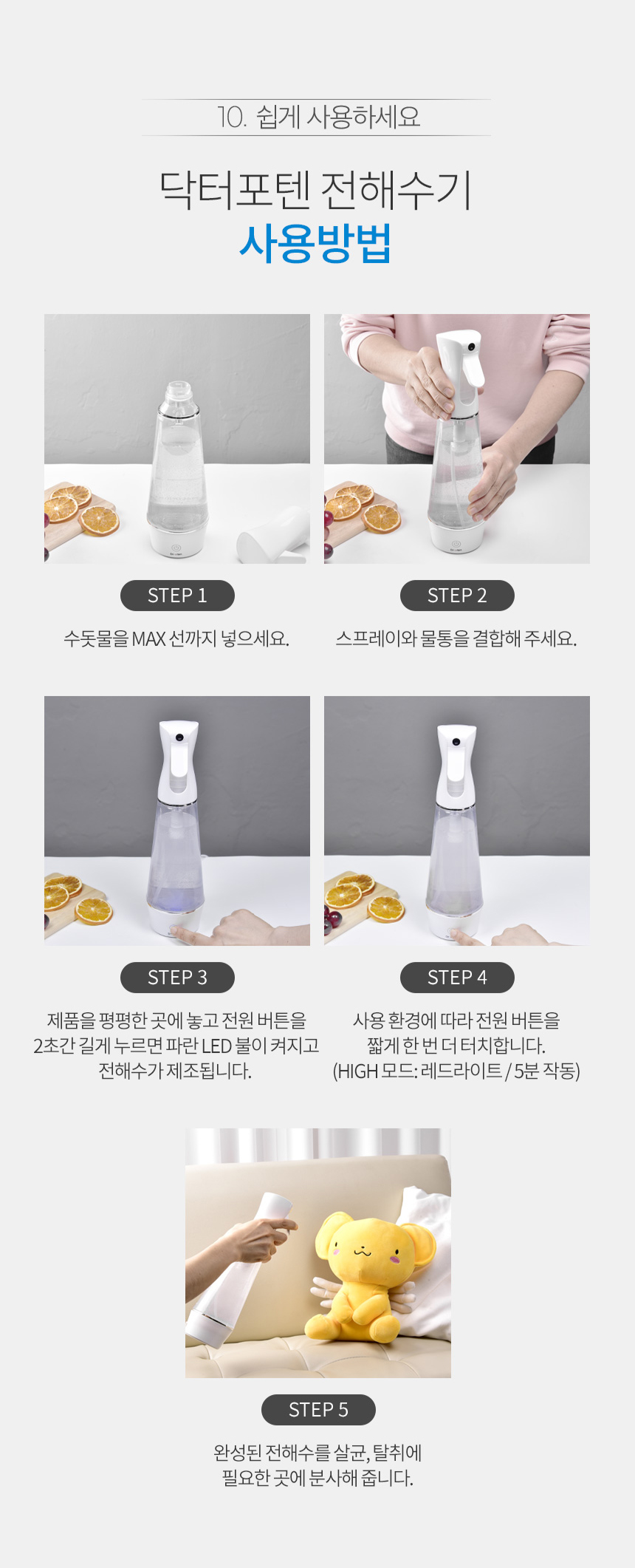 10. 쉽게 사용하세요

닥터포텐 전해수기
사용방법

STEP 1
수돗물을 MAX 선까지 넣으세요.

STEP 2
스프레이와 물통을 결합해 주세요.

STEP 3
제품을 평평한 곳에 놓고 전원 버튼을 2초간 길게 누르면 파란 LED 불이 켜지고 전해수가 제조됩니다.

STEP 4
사용 환경에 따라 전원 버튼을 짧게 한 번 더 터치합니다. (HIGH 모드: 레드라이트 / 5분 작동)

STEP 5
완성된 전해수를 살균, 탈취에 필요한 곳에 분사해 줍니다.