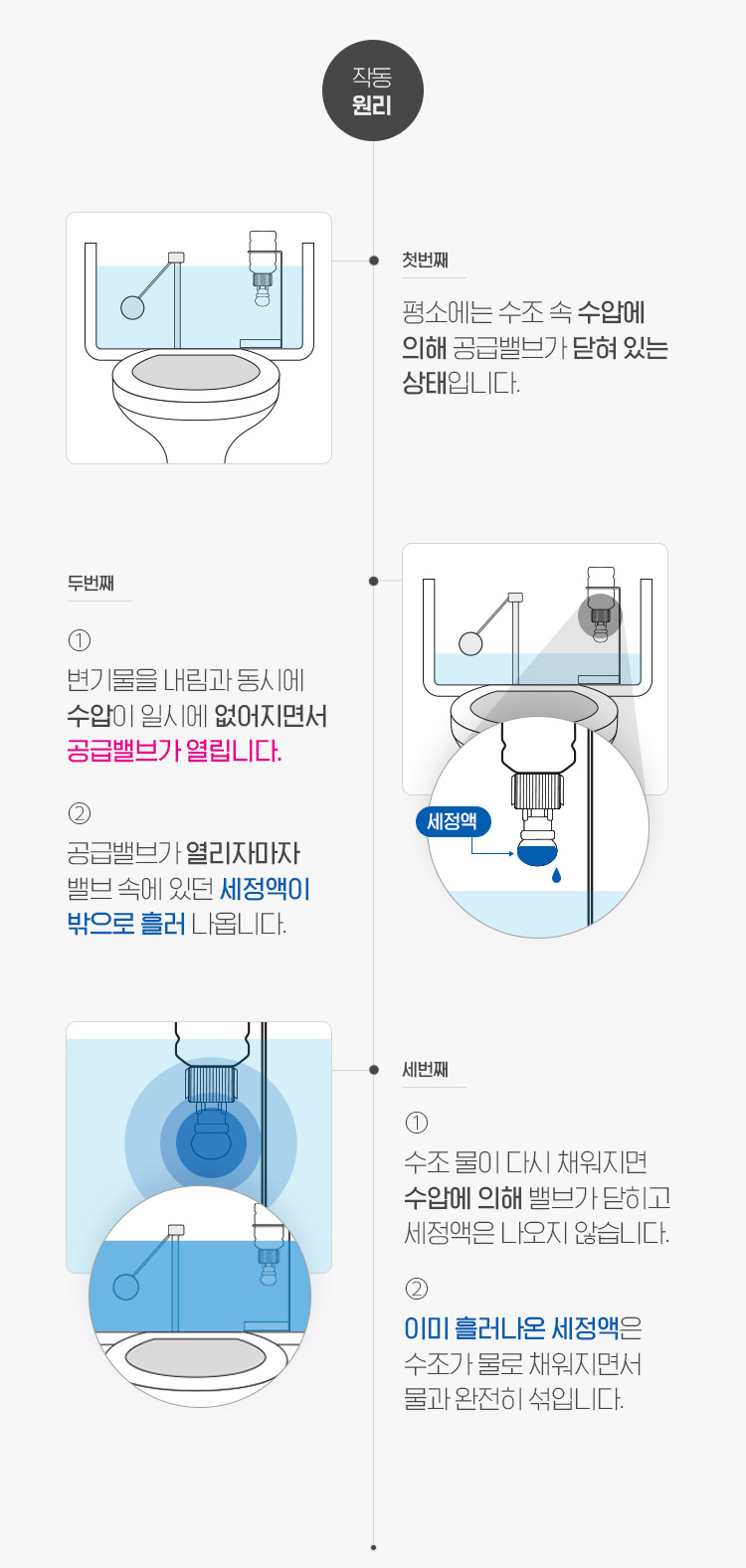 작동
원리

첫번째

평소에는 수조 속 수압에 의해 공급밸브가 닫혀 있는 상태입니다.

두번째

①
변기물을 내림과 동시에 수압이 일시에 없어지면서 공급밸브가 열립니다.

②
공급밸브가 열리자마자 밸브 속에 있던 세정액이 밖으로 흘러 나옵니다.

세정액

세번째

①
수조 물이 다시 채워지면 수압에 의해 밸브가 닫히고 세정액은 나오지 않습니다.

②
이미 흘러나온 세정액은 수조가 물로 채워지면서 물과 완전히 섞입니다.