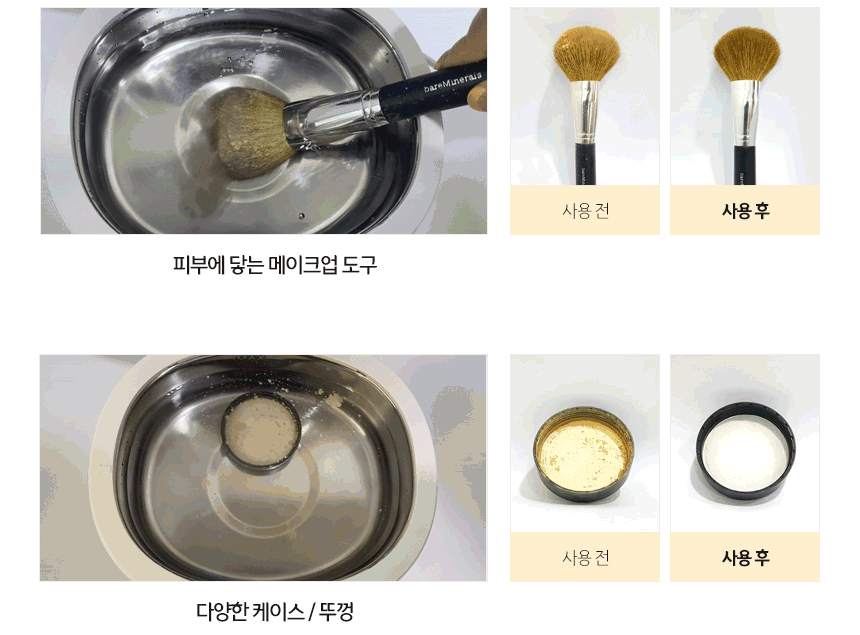 bareMinerals

사용 전

사용 후

피부에 닿는 메이크업 도구

사용 전

사용 후

다양한 케이스 / 뚜껑