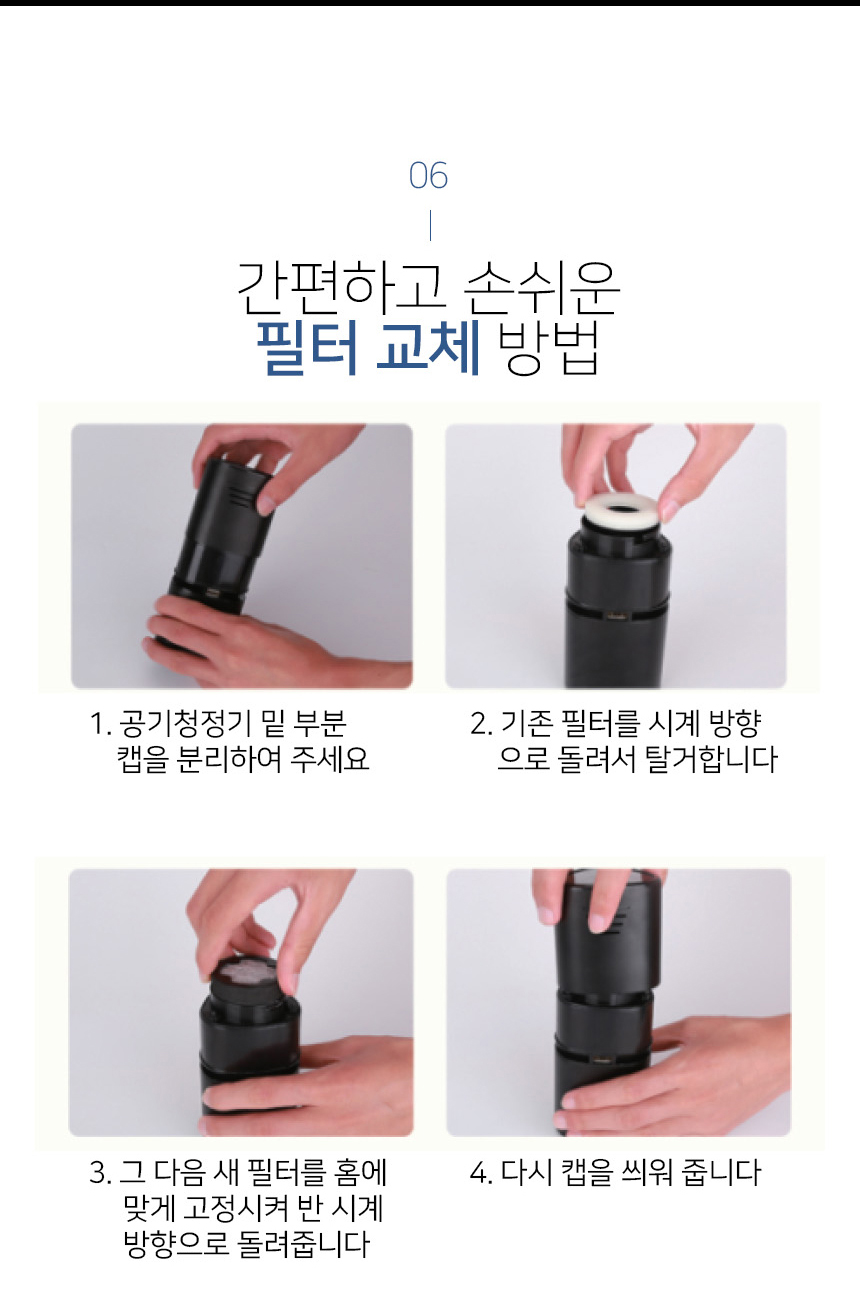 06

간편하고 손쉬운
필터 교체 방법

1. 공기청정기 밑 부분 캡을 분리하여 주세요

2. 기존 필터를 시계 방향으로 돌려서 탈거합니다

3. 그 다음 새 필터를 홈에 맞게 고정시켜 반 시계 방향으로 돌려줍니다

4. 다시 캡을 씌워 줍니다