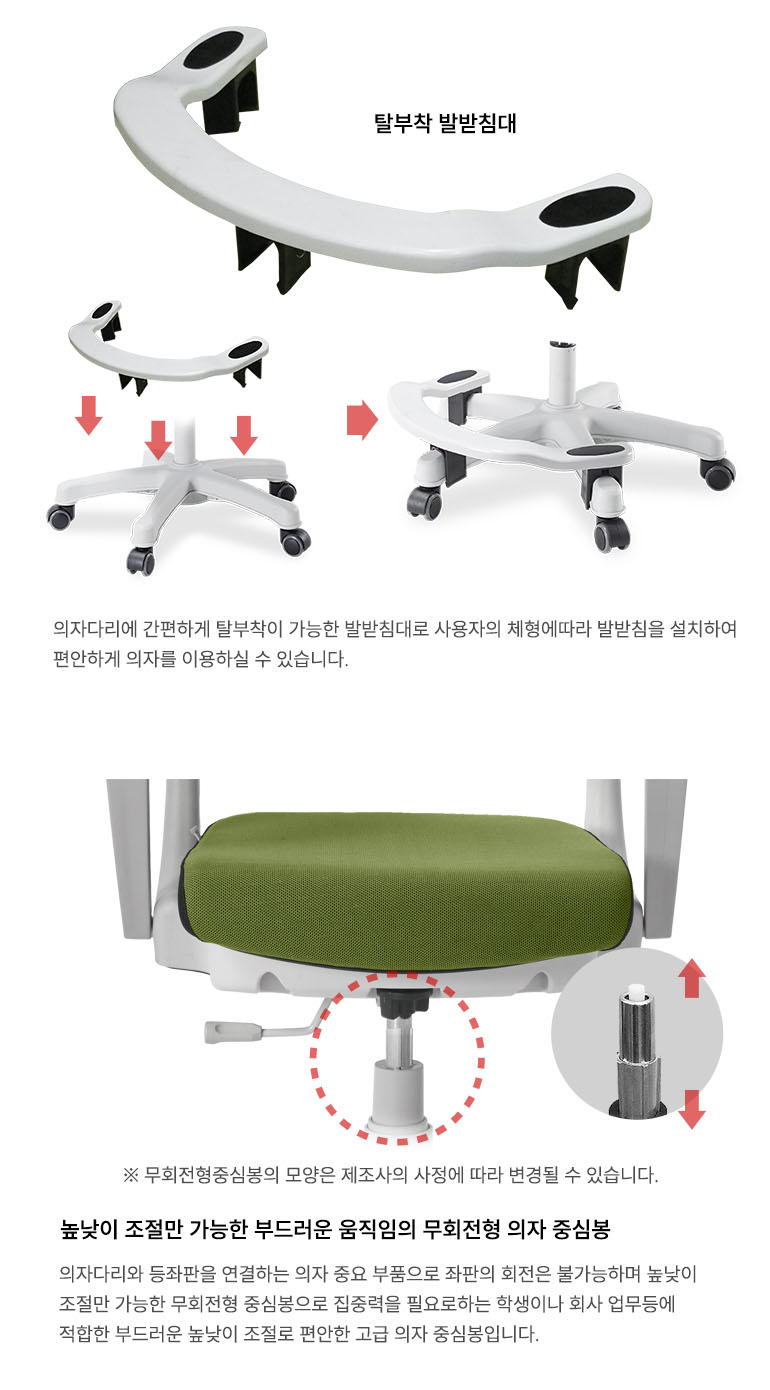 탈부착 발받침대

의자다리에 간편하게 탈부착이 가능한 발받침대로 사용자의 체형에따라 발받침을 설치하여 편안하게 의자를 이용하실 수 있습니다.

※ 무회전형중심봉의 모양은 제조사의 사정에 따라 변경될 수 있습니다.

높낮이 조절만 가능한 부드러운 움직임의 무회전형 의자 중심봉

의자다리와 등좌판을 연결하는 의자 중요 부품으로 좌판의 회전은 불가능하며 높낮이 조절만 가능한 무회전형 중심봉으로 집중력을 필요로하는 학생이나 회사 업무등에 적합한 부드러운 높낮이 조절로 편안한 고급 의자 중심봉입니다.