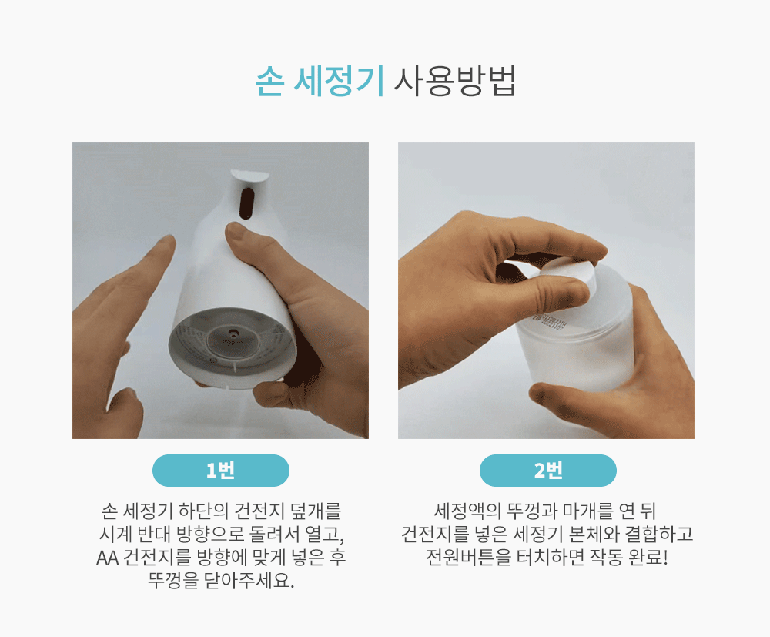 손 세정기 사용방법

1번

손 세정기 하단의 건전지 덮개를 시계 반대 방향으로 돌려서 열고, AA 건전지를 방향에 맞게 넣은 후 뚜껑을 닫아주세요.

2번

세정액의 뚜껑과 마개를 연 뒤 건전지를 넣은 세정기 본체와 결합하고 전원버튼을 터치하면 작동 완료!