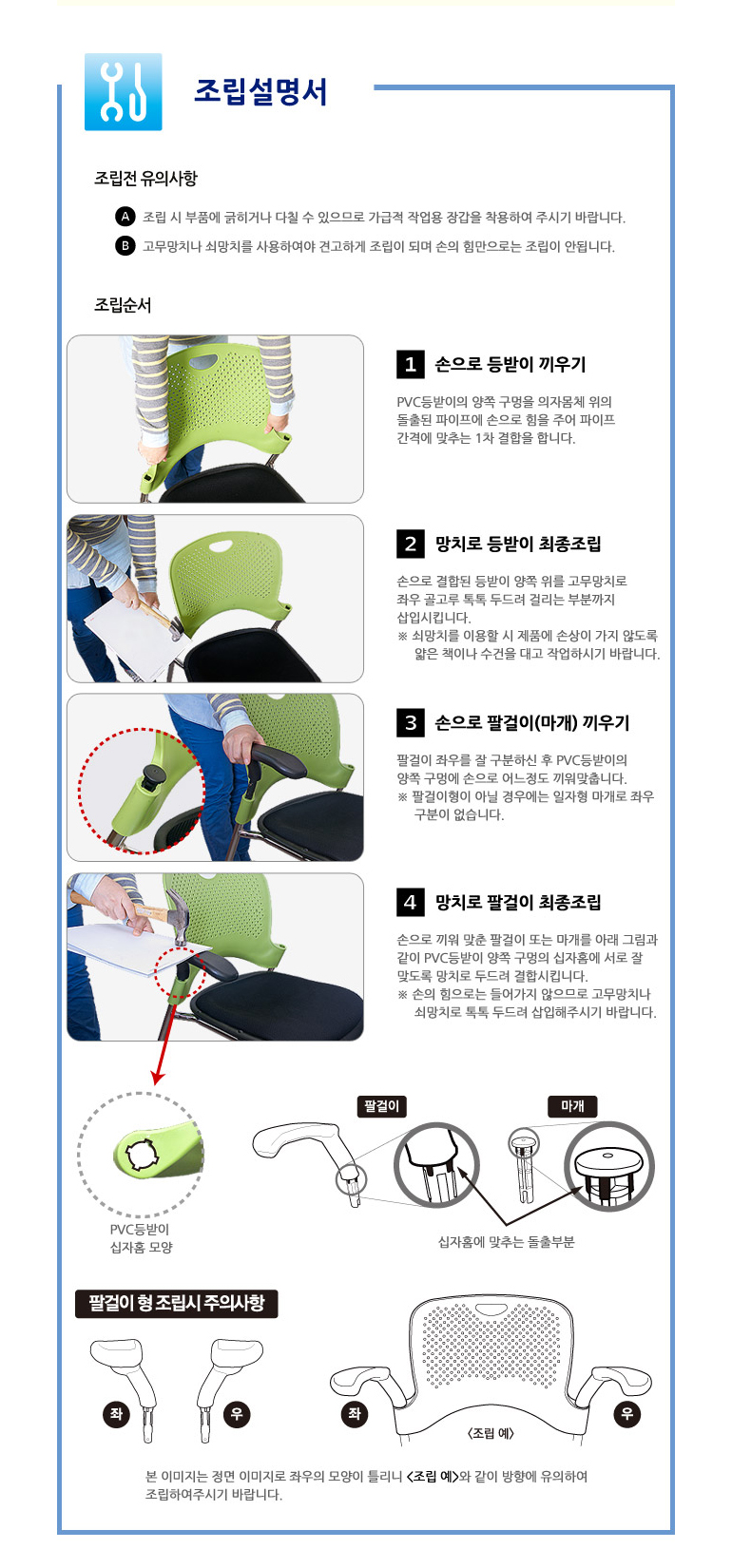 조립설명서

조립전 유의사항

A 조립 시 부품에 긁히거나 다칠 수 있으므로 가급적 작업용 장갑을 착용하여 주시기 바랍니다.

B 고무망치나 쇠망치를 사용하여야 견고하게 조립이 되며 손의 힘만으로는 조립이 안됩니다.

조립순서

1 손으로 등받이 끼우기

PVC등받이의 양쪽 구멍을 의자몸체 위의 돌출된 파이프에 손으로 힘을 주어 파이프 간격에 맞추는 1차 결합을 합니다.

2 망치로 등받이 최종조립

손으로 결합된 등받이 양쪽 위를 고무망치로 좌우 골고루 톡톡 두드려 걸리는 부분까지 삽입시킵니다.
※ 쇠망치를 이용할 시 제품에 손상이 가지 않도록 얇은 책이나 수건을 대고 작업하시기 바랍니다.

3 손으로 팔걸이(마개) 끼우기

팔걸이 좌우를 잘 구분하신 후 PVC등받이의 양쪽 구멍에 손으로 어느정도 끼워맞춥니다.
※ 팔걸이형이 아닐 경우에는 일자형 마개로 좌우 구분이 없습니다.

4 망치로 팔걸이 최종조립

손으로 끼워 맞춘 팔걸이 또는 마개를 아래 그림과 같이 PVC등받이 양쪽 구멍의 십자홈에 서로 잘 맞도록 망치로 두드려 결합시킵니다.
※ 손의 힘으로는 들어가지 않으므로 고무망치나 쇠망치로 톡톡 두드려 삽입해주시기 바랍니다.

PVC등받이 십자홈 모양

팔걸이

마개

십자홈에 맞추는 돌출부분

팔걸이 형 조립시 주의사항

좌 우

좌 우

<조립 예>

본 이미지는 정면 이미지로 좌우의 모양이 틀리니 <조립 예>와 같이 방향에 유의하여 조립하여주시기 바랍니다.