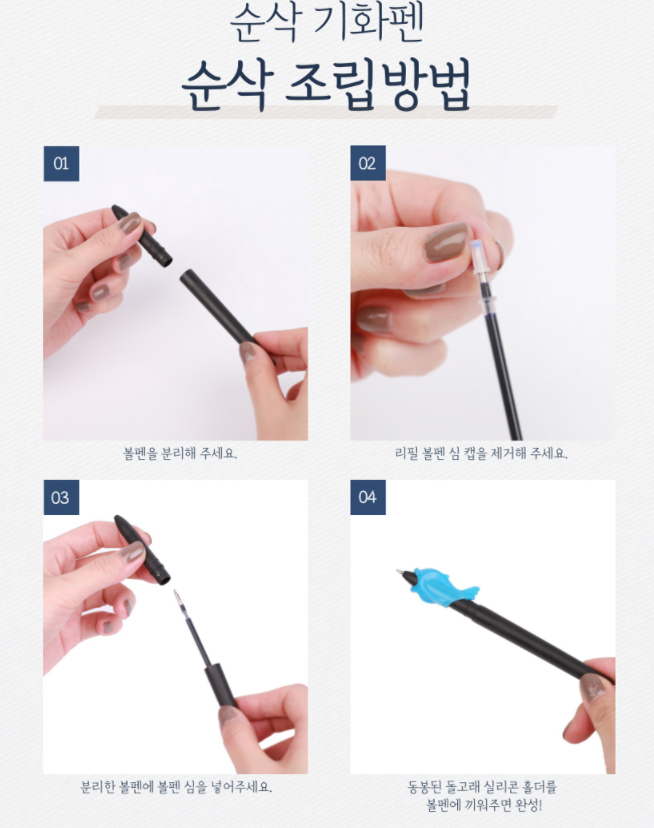 순삭 기화펜

순삭 조립방법

01

볼펜을 분리해 주세요.

02

리필 볼펜 심 캡을 제거해 주세요.

03

분리한 볼펜에 볼펜 심을 넣어주세요.

04

동봉된 돌고래 실리콘 홀더를 볼펜에 끼워주면 완성!