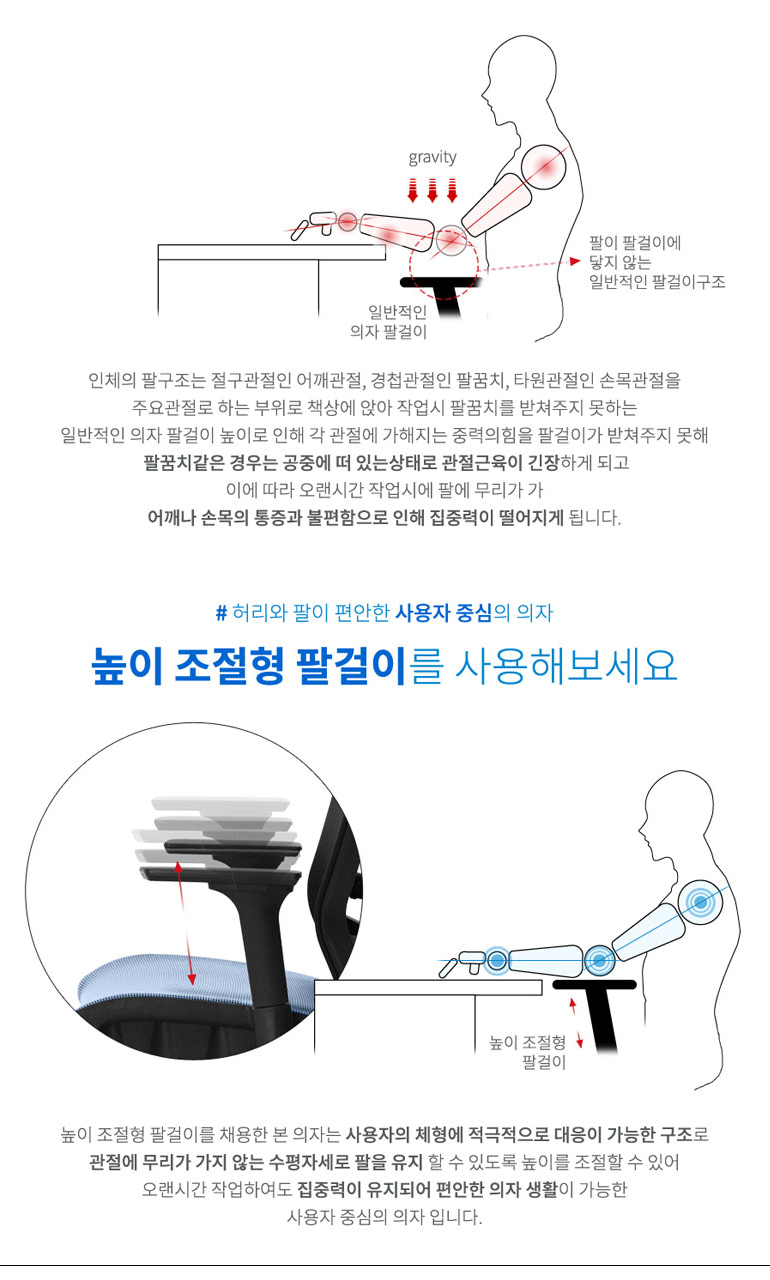 gravity

팔이 팔걸이에
닿지 않는
일반적인 팔걸이구조

일반적인
의자 팔걸이

인체의 팔구조는 절구관절인 어깨관절, 경첩관절인 팔꿈치, 타원관절인 손목관절을 주요관절로 하는 부위로 책상에 앉아 작업시 팔꿈치를 받쳐주지 못하는 일반적인 의자 팔걸이 높이로 인해 각 관절에 가해지는 중력의힘을 팔걸이가 받쳐주지 못해 팔꿈치같은 경우는 공중에 떠 있는상태로 관절근육이 긴장하게 되고 이에 따라 오랜시간 작업시에 팔에 무리가 가 어깨나 손목의 통증과 불편함으로 인해 집중력이 떨어지게 됩니다.

# 허리와 팔이 편안한 사용자 중심의 의자

높이 조절형 팔걸이를 사용해보세요

높이 조절형
팔걸이

높이 조절형 팔걸이를 채용한 본 의자는 사용자의 체형에 적극적으로 대응이 가능한 구조로 관절에 무리가 가지 않는 수평자세로 팔을 유지 할 수 있도록 높이를 조절할 수 있어 오랜시간 작업하여도 집중력이 유지되어 편안한 의자 생활이 가능한 사용자 중심의 의자 입니다.