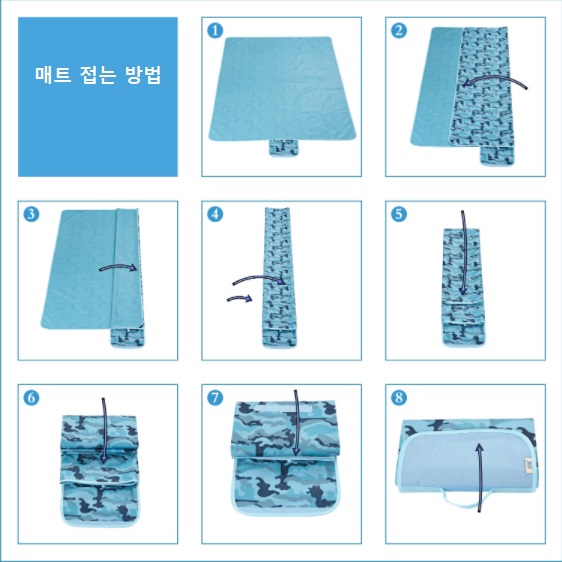 매트 접는 방법

1

2

3

4

5

6

7

8