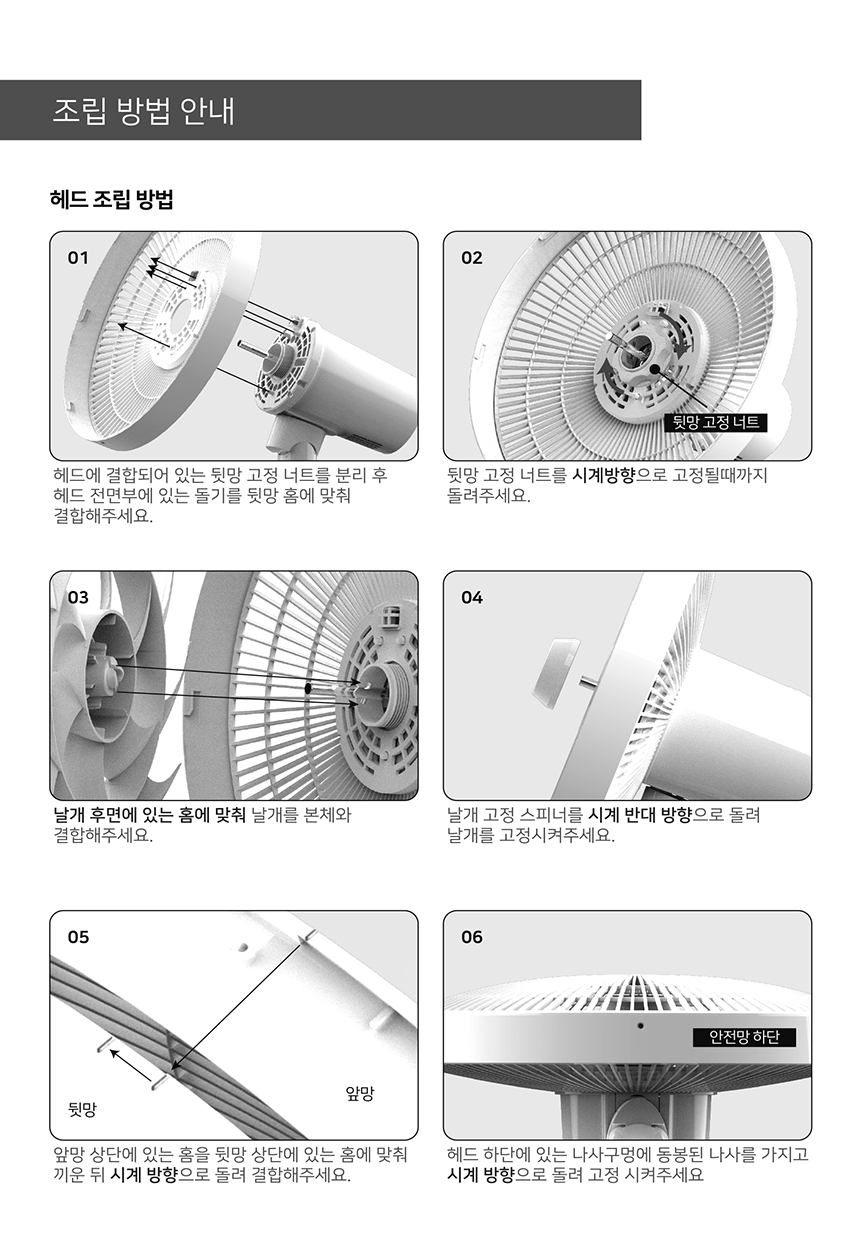 조립 방법 안내

헤드 조립 방법

01

헤드에 결합되어 있는 뒷망 고정 너트를 분리 후 헤드 전면부에 있는 돌기를 뒷망 홈에 맞춰 결합해주세요.

02

뒷망 고정 너트

뒷망 고정 너트를 시계방향으로 고정될때까지 돌려주세요.

03

날개 후면에 있는 홈에 맞춰 날개를 본체와 결합해주세요.

04

날개 고정 스피너를 시계 반대 방향으로 돌려 날개를 고정시켜주세요.

05

뒷망

앞망

앞망 상단에 있는 홈을 뒷망 상단에 있는 홈에 맞춰 끼운 뒤 시계 방향으로 돌려 결합해주세요.

06

안전망 하단

헤드 하단에 있는 나사구멍에 동봉된 나사를 가지고 시계 방향으로 돌려 고정 시켜주세요