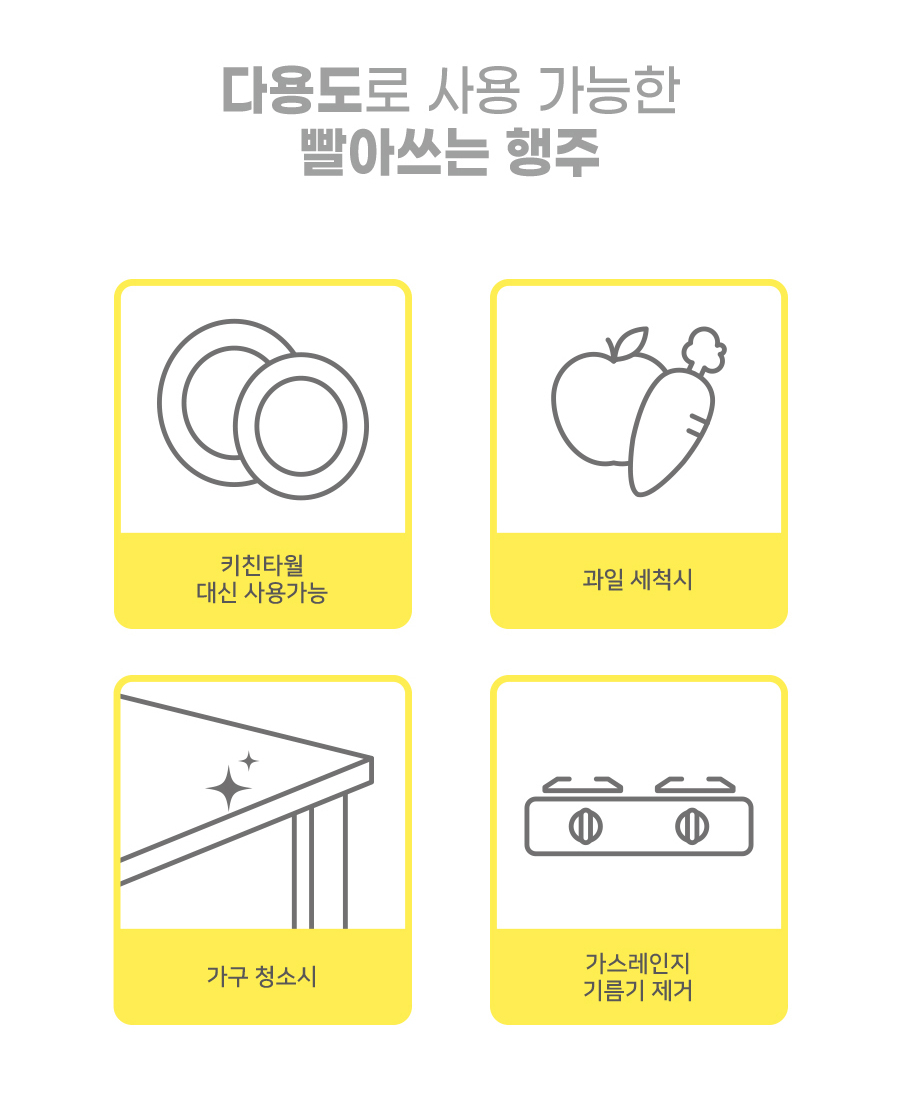 다용도로 사용 가능한
빨아쓰는 행주

키친타월
대신 사용가능

과일 세척시

가구 청소시

가스레인지
기름기 제거