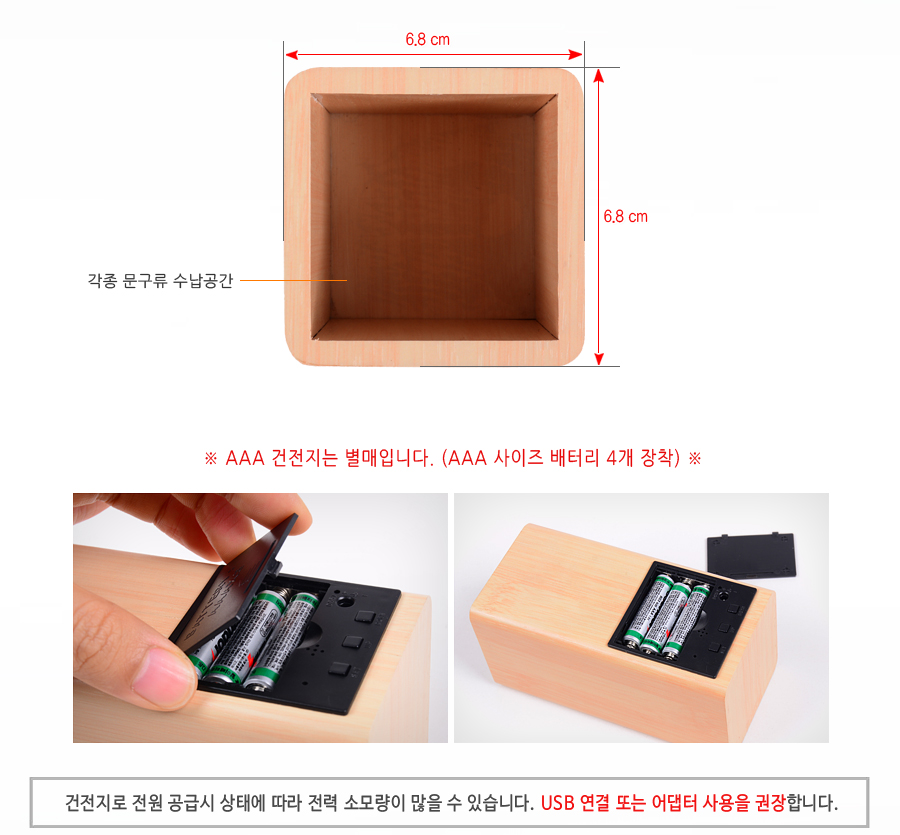 6.8 cm

6.8 cm

각종 문구류 수납공간

※ AAA 건전지는 별매입니다. (AAA 사이즈 배터리 4개 장착) ※

건전지로 전원 공급시 상태에 따라 전력 소모량이 많을 수 있습니다. USB 연결 또는 어댑터 사용을 권장합니다.