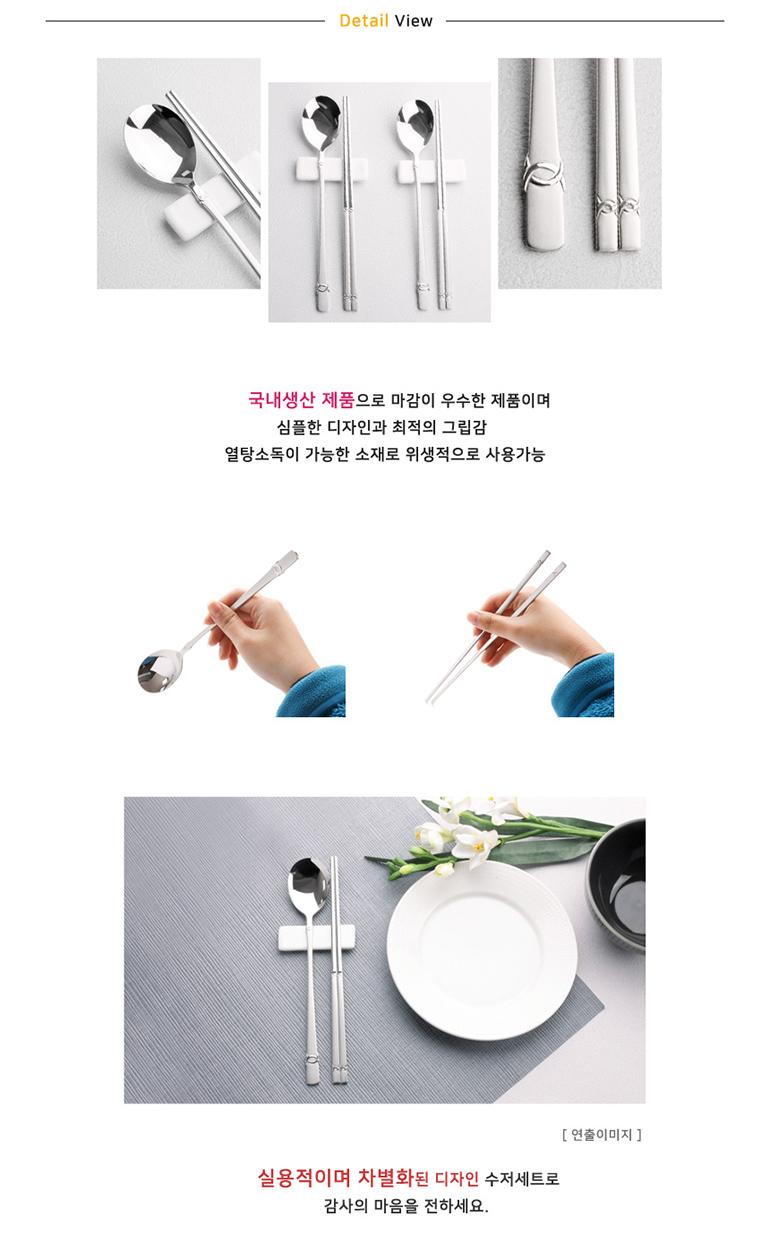 Detail View

국내생산 제품으로 마감이 우수한 제품이며
심플한 디자인과 최적의 그립감
열탕소독이 가능한 소재로 위생적으로 사용가능

[ 연출이미지 ]

실용적이며 차별화된 디자인 수저세트로
감사의 마음을 전하세요.