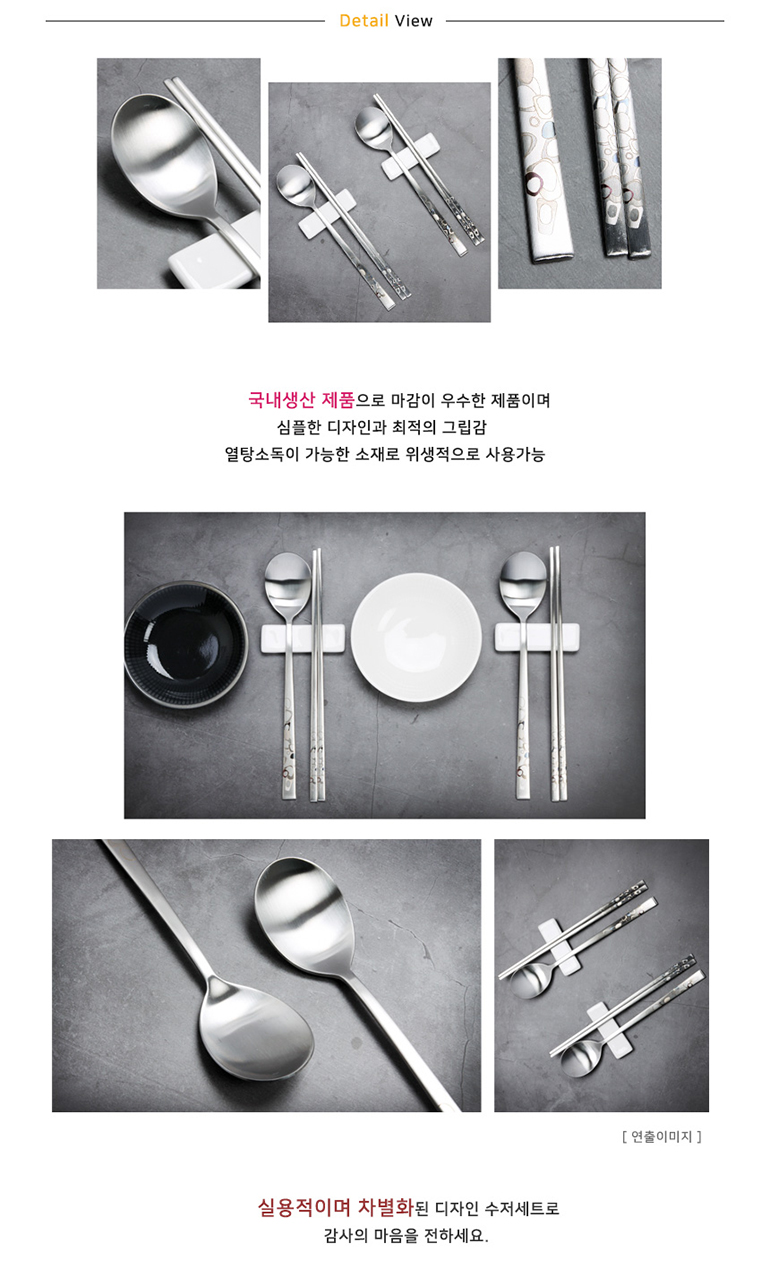 Detail View

국내생산 제품으로 마감이 우수한 제품이며
심플한 디자인과 최적의 그립감
열탕소독이 가능한 소재로 위생적으로 사용가능

[ 연출이미지 ]

실용적이며 차별화된 디자인 수저세트로
감사의 마음을 전하세요.