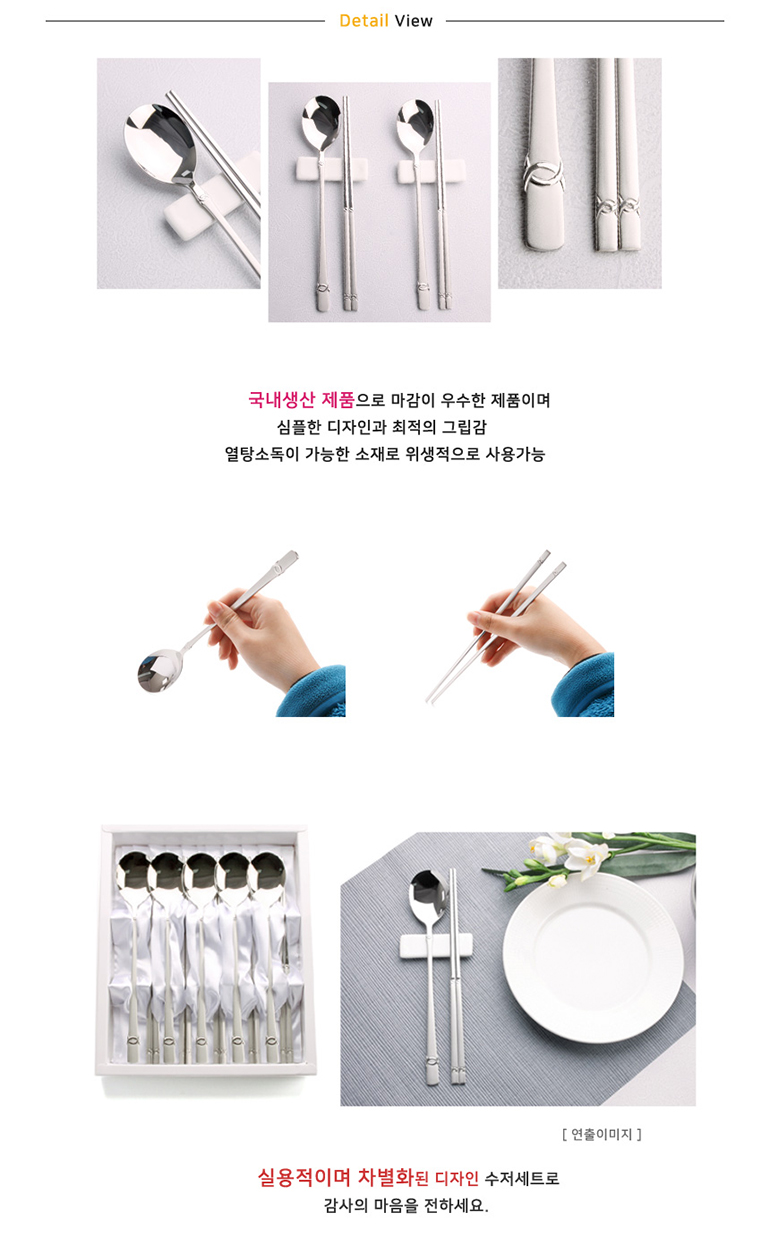 Detail View

국내생산 제품으로 마감이 우수한 제품이며
심플한 디자인과 최적의 그립감
열탕소독이 가능한 소재로 위생적으로 사용가능

[ 연출이미지 ]

실용적이며 차별화된 디자인 수저세트로
감사의 마음을 전하세요.