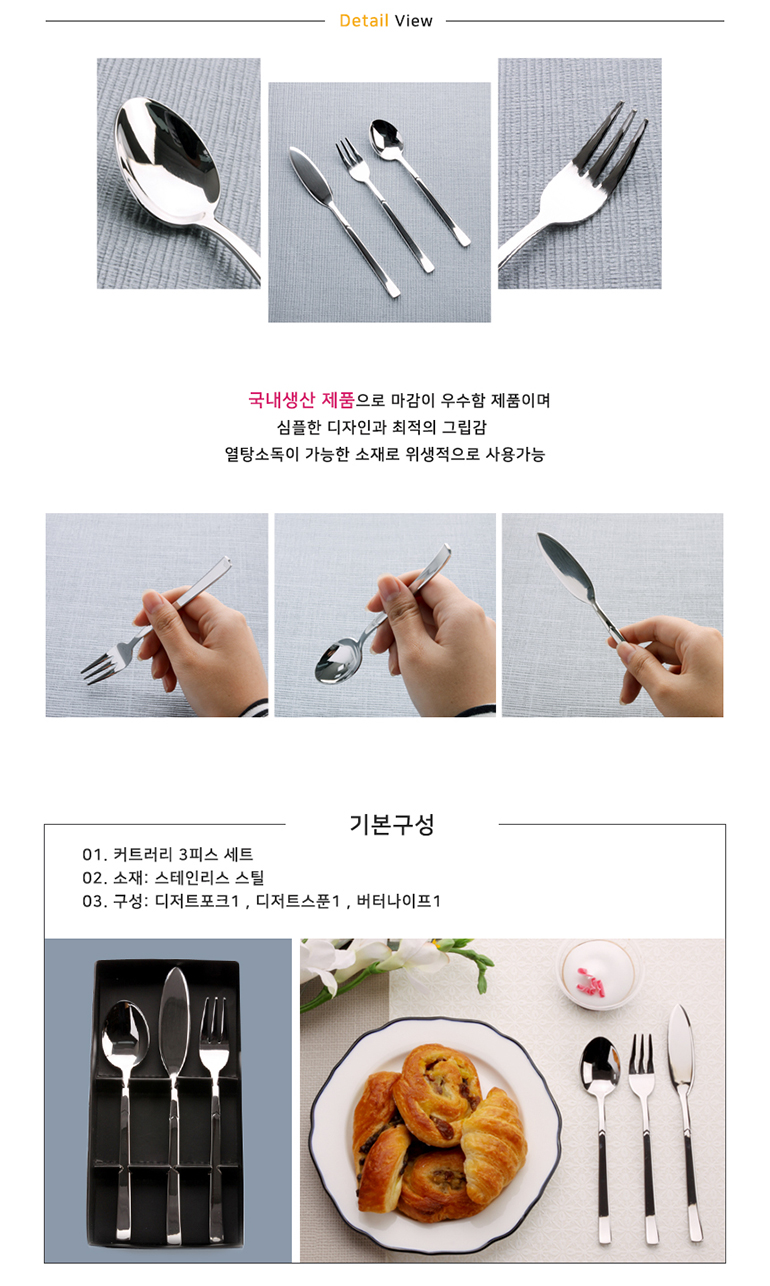 Detail View

국내생산 제품으로 마감이 우수함 제품이며
심플한 디자인과 최적의 그립감
열탕소독이 가능한 소재로 위생적으로 사용가능

기본구성

01. 커트러리 3피스 세트
02. 소재: 스테인리스 스틸
03. 구성: 디저트포크1 , 디저트스푼1 , 버터나이프1