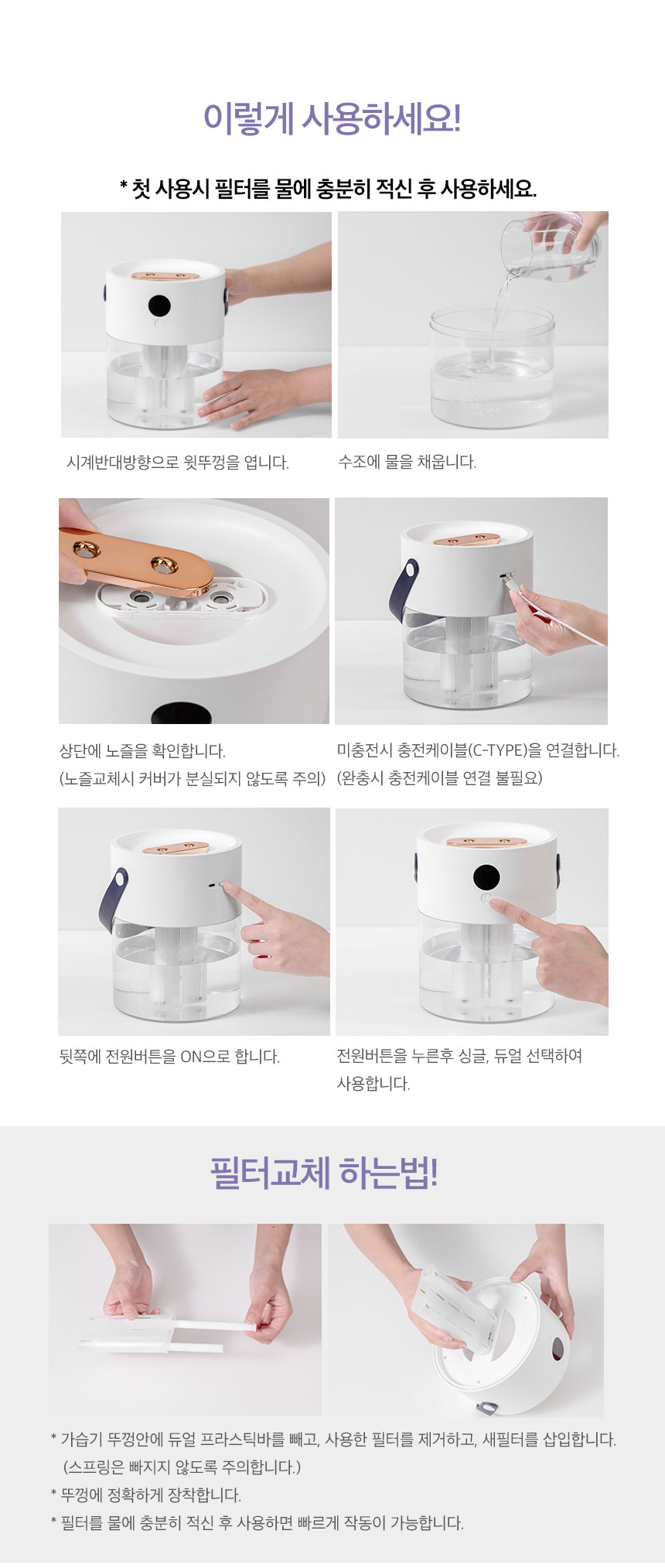 이렇게 사용하세요!

* 첫 사용시 필터를 물에 충분히 적신 후 사용하세요.

시계반대방향으로 윗뚜껑을 엽니다.

수조에 물을 채웁니다.

상단에 노즐을 확인합니다.
(노즐교체시 커버가 분실되지 않도록 주의)

미충전시 충전케이블(C-TYPE)을 연결합니다.
(완충시 충전케이블 연결 불필요)

뒷쪽에 전원버튼을 ON으로 합니다.

전원버튼을 누른후 싱글, 듀얼 선택하여 사용합니다.

필터교체 하는법!

* 가습기 뚜껑안에 듀얼 프라스틱바를 빼고, 사용한 필터를 제거하고, 새필터를 삽입합니다.
(스프링은 빠지지 않도록 주의합니다.)
* 뚜껑에 정확하게 장착합니다.
* 필터를 물에 충분히 적신 후 사용하면 빠르게 작동이 가능합니다.