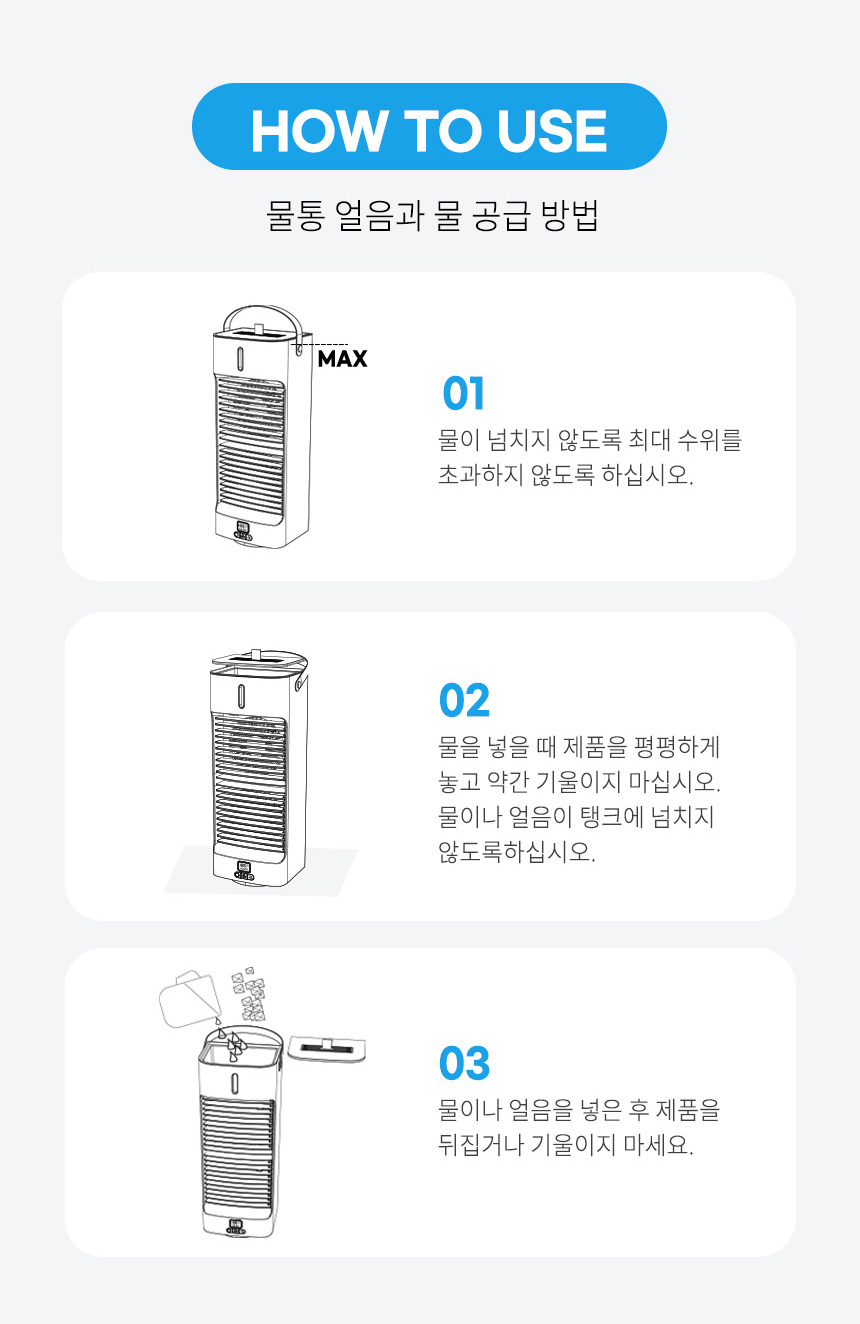 HOW TO USE

물통 얼음과 물 공급 방법

MAX

01

물이 넘치지 않도록 최대 수위를 초과하지 않도록 하십시오.

02

물을 넣을 때 제품을 평평하게 놓고 약간 기울이지 마십시오. 물이나 얼음이 탱크에 넘치지 않도록하십시오.

03

물이나 얼음을 넣은 후 제품을 뒤집거나 기울이지 마세요.