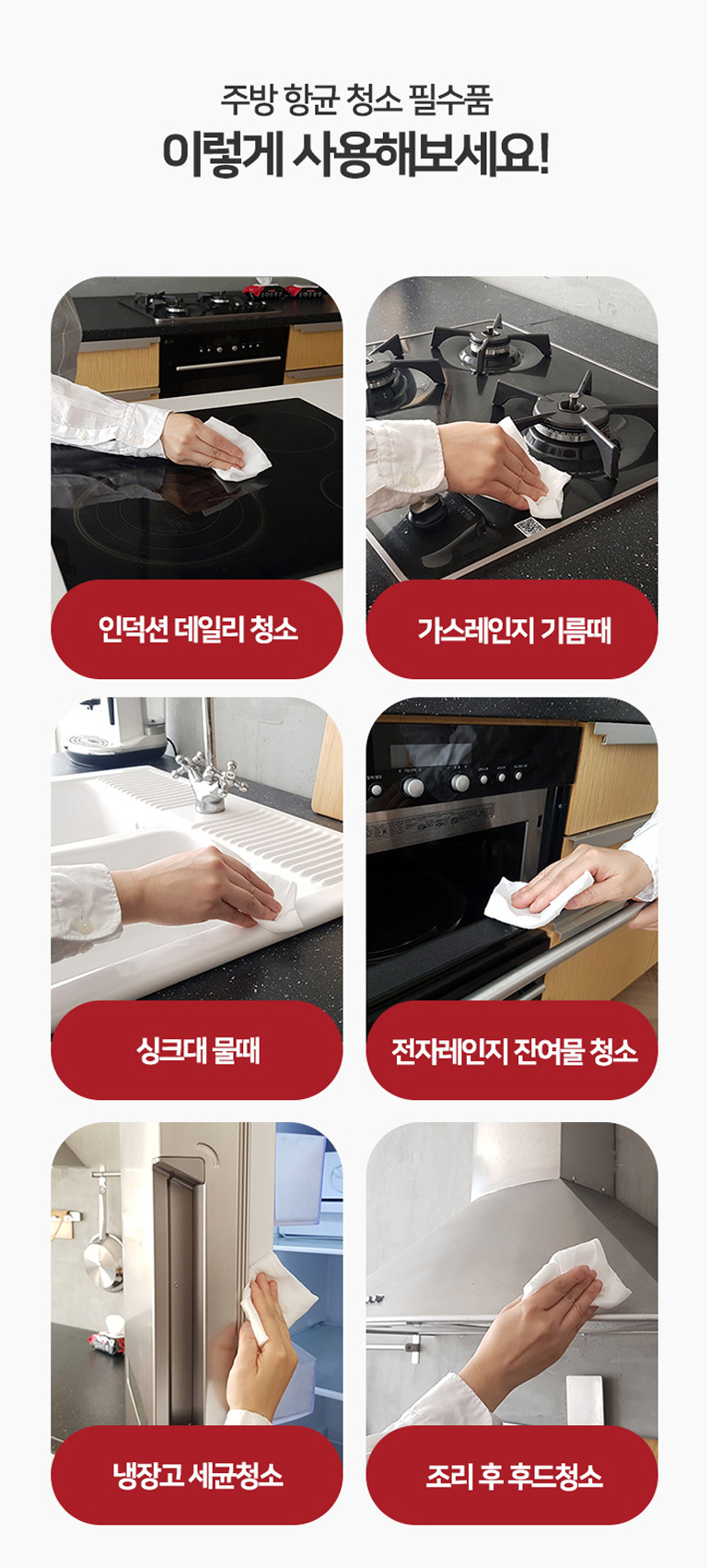 주방 항균 청소 필수품

이렇게 사용해보세요!

인덕션 데일리 청소

가스레인지 기름때

싱크대 물때

전자레인지 잔여물 청소

냉장고 세균청소

조리 후 후드청소