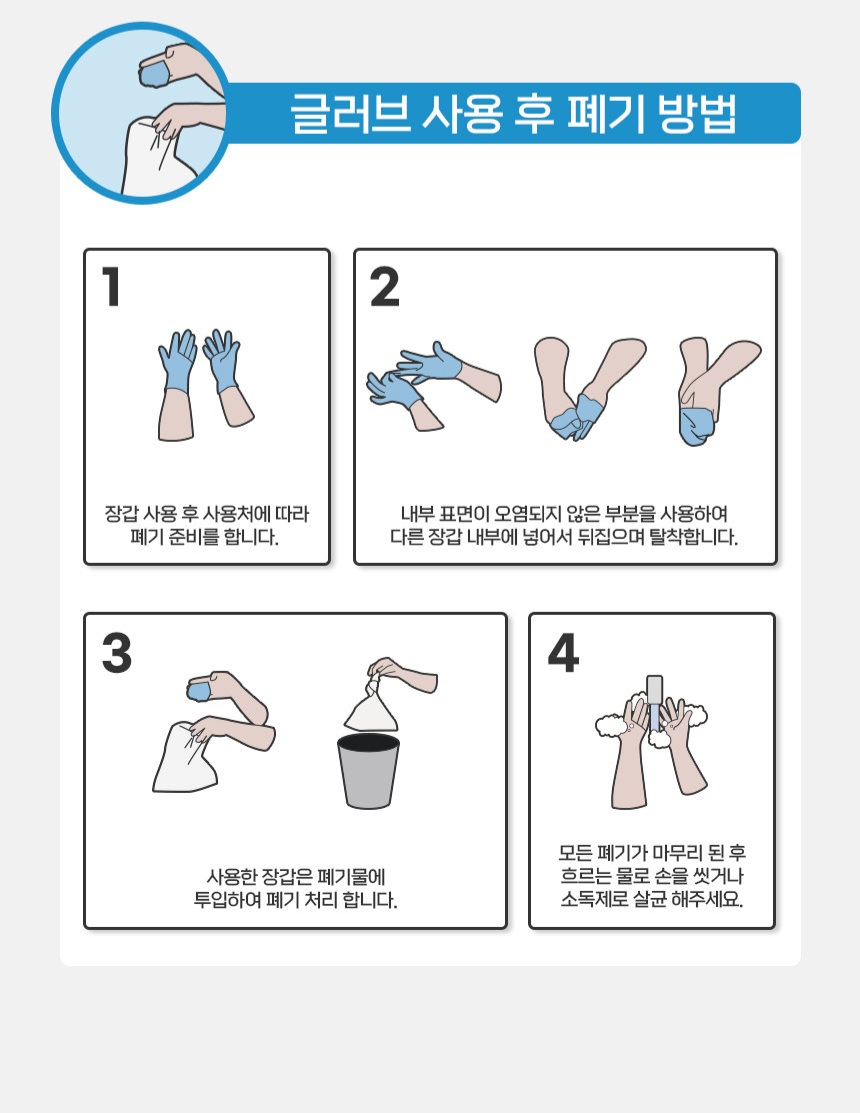 글러브 사용 후 폐기 방법

1

장갑 사용 후 사용처에 따라 폐기 준비를 합니다.

2

내부 표면이 오염되지 않은 부분을 사용하여 다른 장갑 내부에 넣어서 뒤집으며 탈착합니다.

3

사용한 장갑은 폐기물에 투입하여 폐기 처리 합니다.

4

모든 폐기가 마무리 된 후 흐르는 물로 손을 씻거나 소독제로 살균 해주세요.