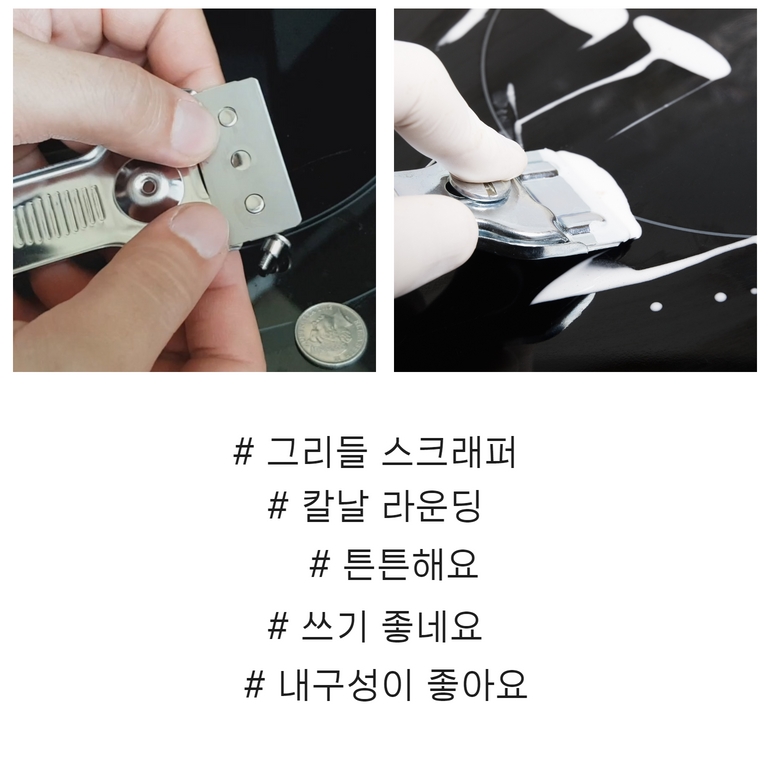 # 그리들 스크래퍼
# 칼날 라운딩
# 튼튼해요
# 쓰기 좋네요
# 내구성이 좋아요