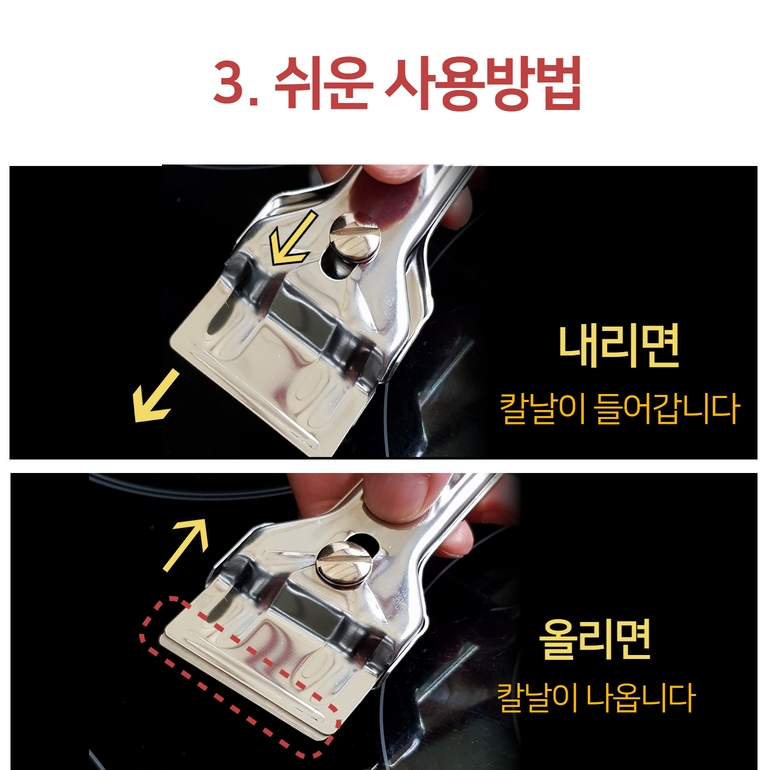 3. 쉬운 사용방법

내리면
칼날이 들어갑니다

올리면
칼날이 나옵니다