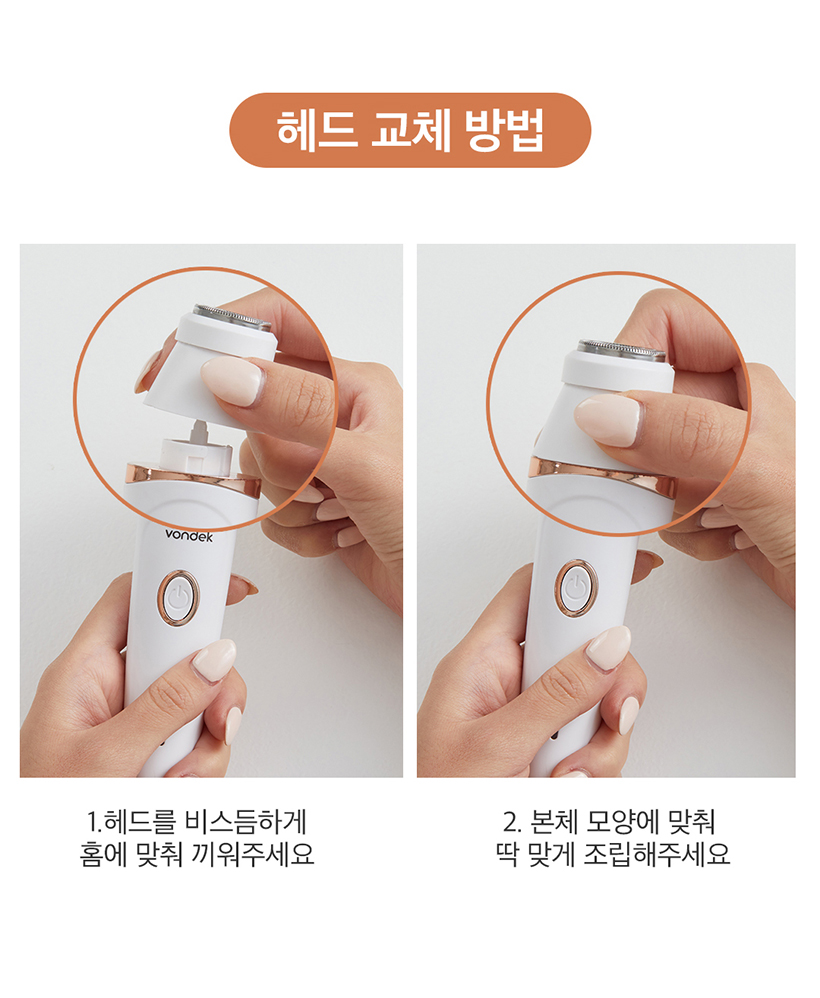 헤드 교체 방법

vondek

1.헤드를 비스듬하게
홈에 맞춰 끼워주세요

2. 본체 모양에 맞춰
딱 맞게 조립해주세요