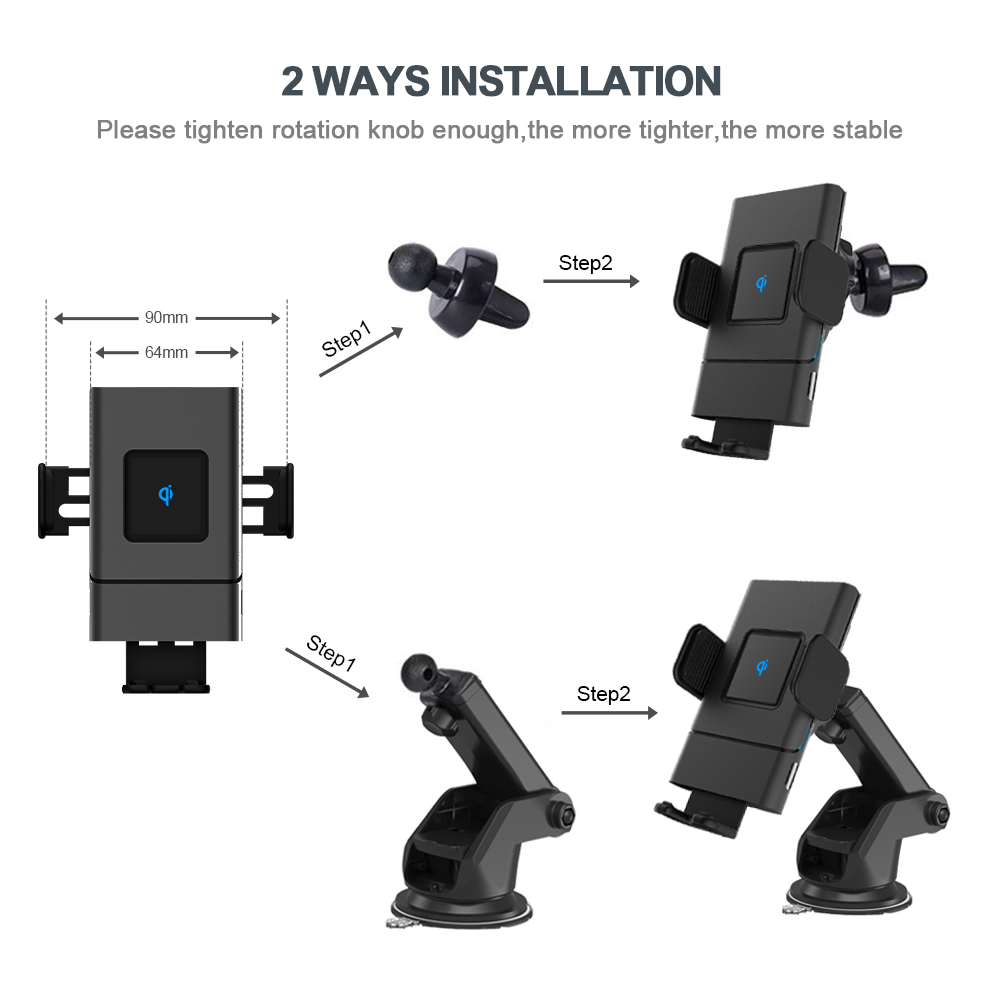 2 WAYS INSTALLATION

Please tighten rotation knob enough,the more tighter,the more stable

90mm

64mm

Step1

Step2

Step1

Step2