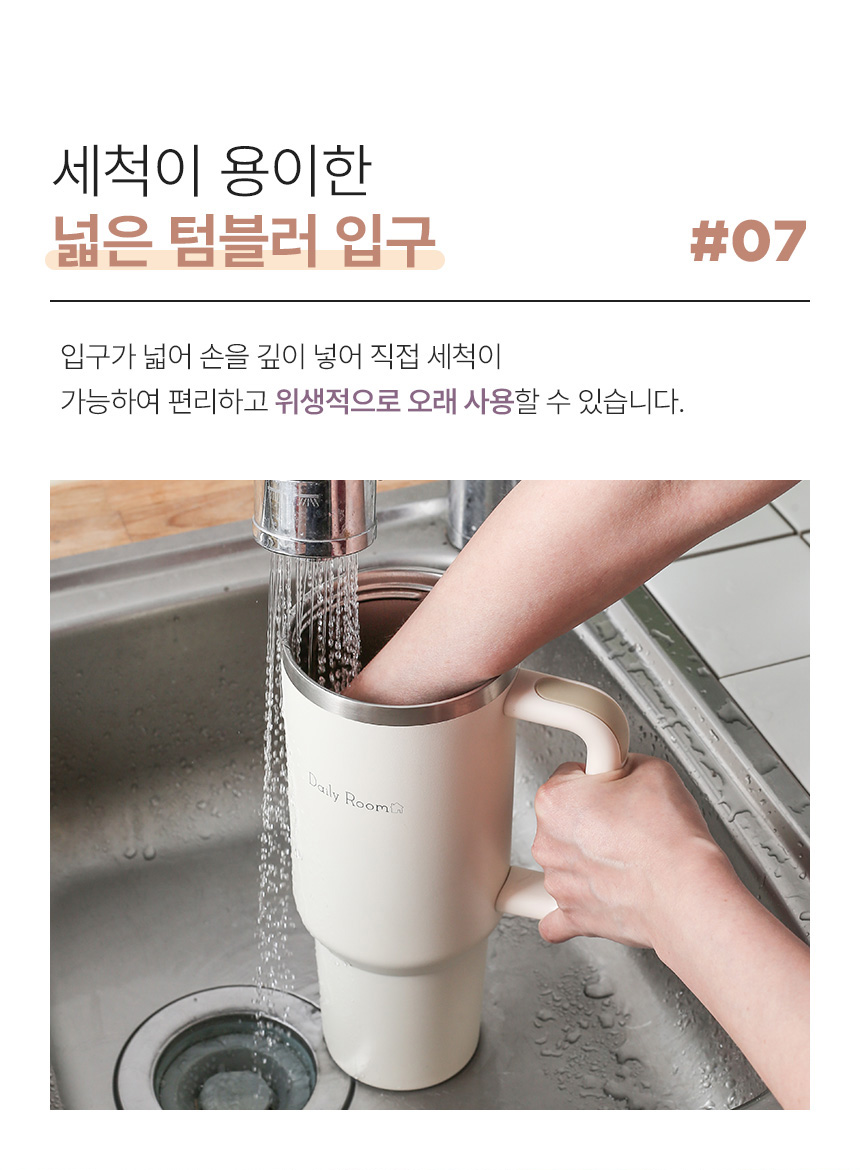 세척이 용이한
넓은 텀블러 입구

#07

입구가 넓어 손을 깊이 넣어 직접 세척이 가능하여 편리하고 위생적으로 오래 사용할 수 있습니다.

Daily Room