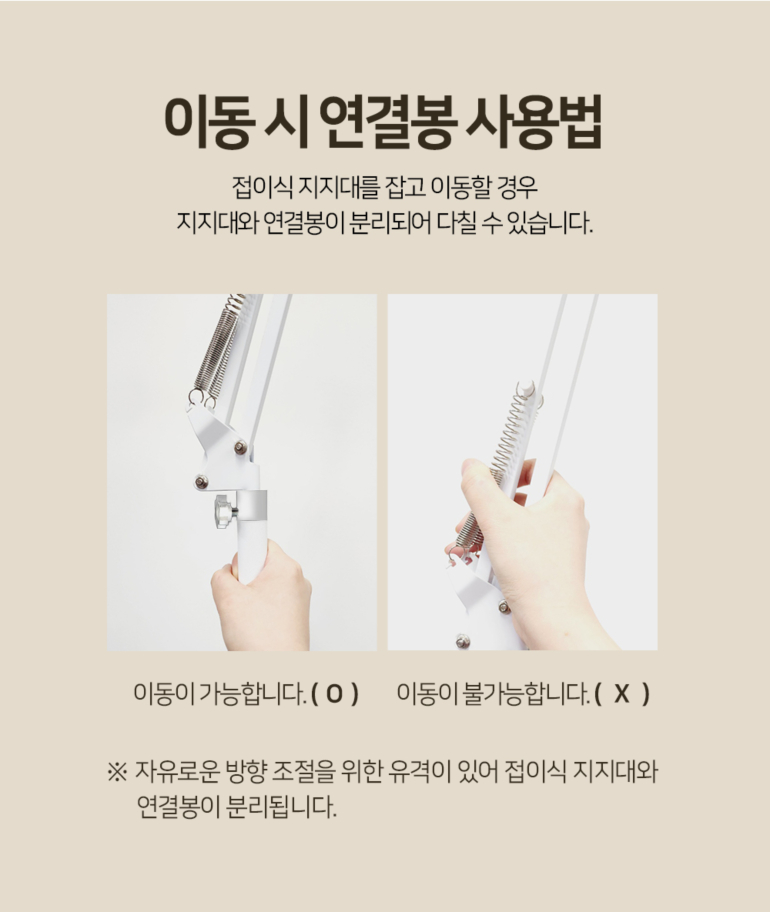 이동 시 연결봉 사용법

접이식 지지대를 잡고 이동할 경우
지지대와 연결봉이 분리되어 다칠 수 있습니다.

이동이 가능합니다. ( O )

이동이 불가능합니다. ( X )

※ 자유로운 방향 조절을 위한 유격이 있어 접이식 지지대와 연결봉이 분리됩니다.