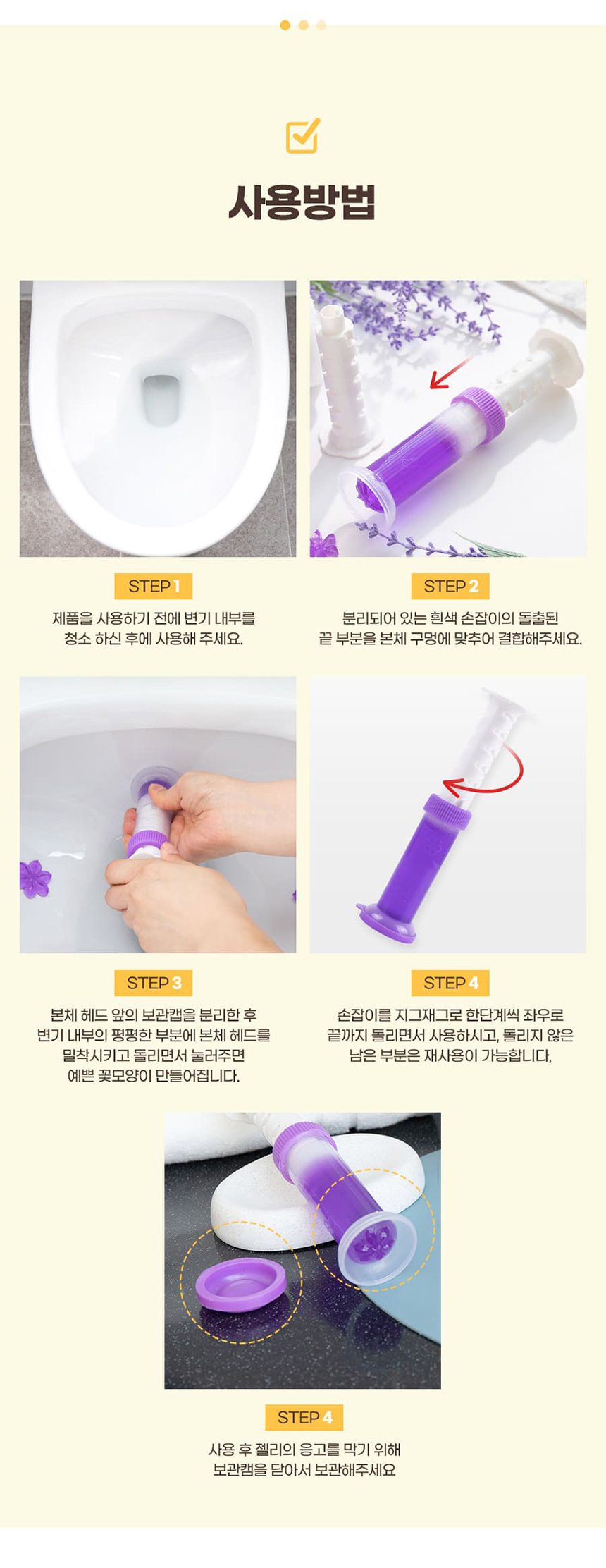 사용방법

STEP 1

제품을 사용하기 전에 변기 내부를 청소 하신 후에 사용해 주세요.

STEP 2

분리되어 있는 흰색 손잡이의 돌출된 끝 부분을 본체 구멍에 맞추어 결합해주세요.

STEP 3

본체 헤드 앞의 보관캡을 분리한 후 변기 내부의 평평한 부분에 본체 헤드를 밀착시키고 돌리면서 눌러주면 예쁜 꽃모양이 만들어집니다.

STEP 4

손잡이를 지그재그로 한단계씩 좌우로 끝까지 돌리면서 사용하시고, 돌리지 않은 남은 부분은 재사용이 가능합니다,

STEP 4

사용 후 젤리의 응고를 막기 위해 보관캡을 닫아서 보관해주세요