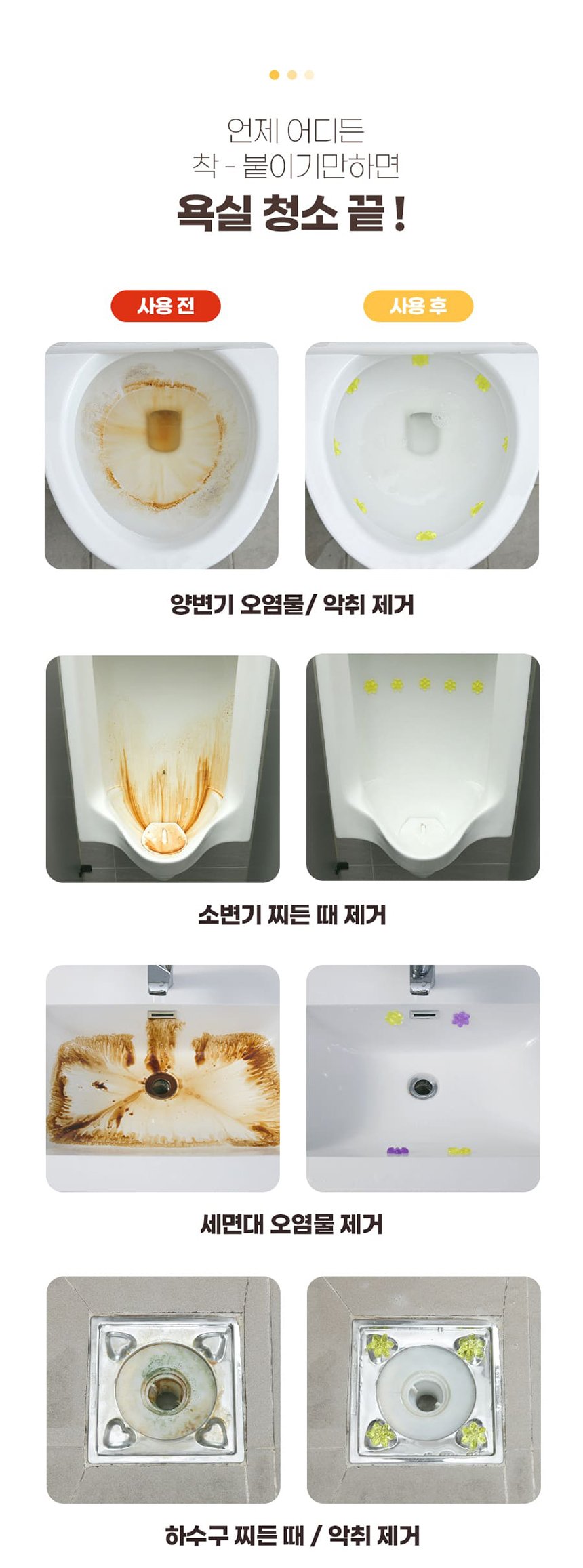 언제 어디든
착 - 붙이기만하면
욕실 청소 끝!

사용 전

사용 후

양변기 오염물/ 악취 제거

소변기 찌든 때 제거

세면대 오염물 제거

하수구 찌든 때 / 악취 제거