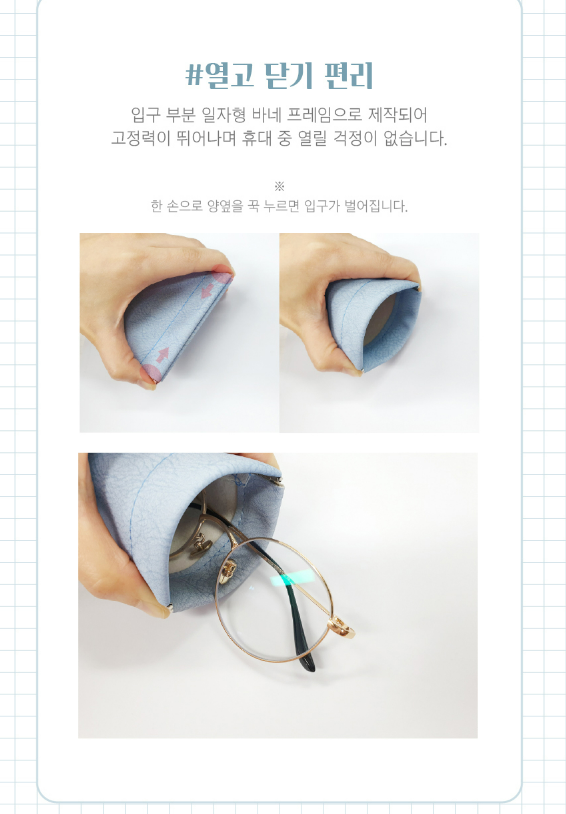 #열고 닫기 편리

입구 부분 일자형 바네 프레임으로 제작되어
고정력이 뛰어나며 휴대 중 열릴 걱정이 없습니다.

※
한 손으로 양옆을 꾹 누르면 입구가 벌어집니다.