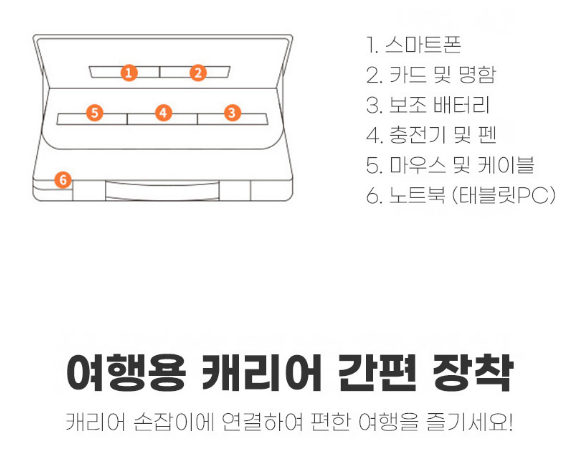 1
2
5
4
3
6

1. 스마트폰
2. 카드 및 명함
3. 보조 배터리
4. 충전기 및 펜
5. 마우스 및 케이블
6. 노트북 (태블릿PC)

여행용 캐리어 간편 장착

캐리어 손잡이에 연결하여 편한 여행을 즐기세요!