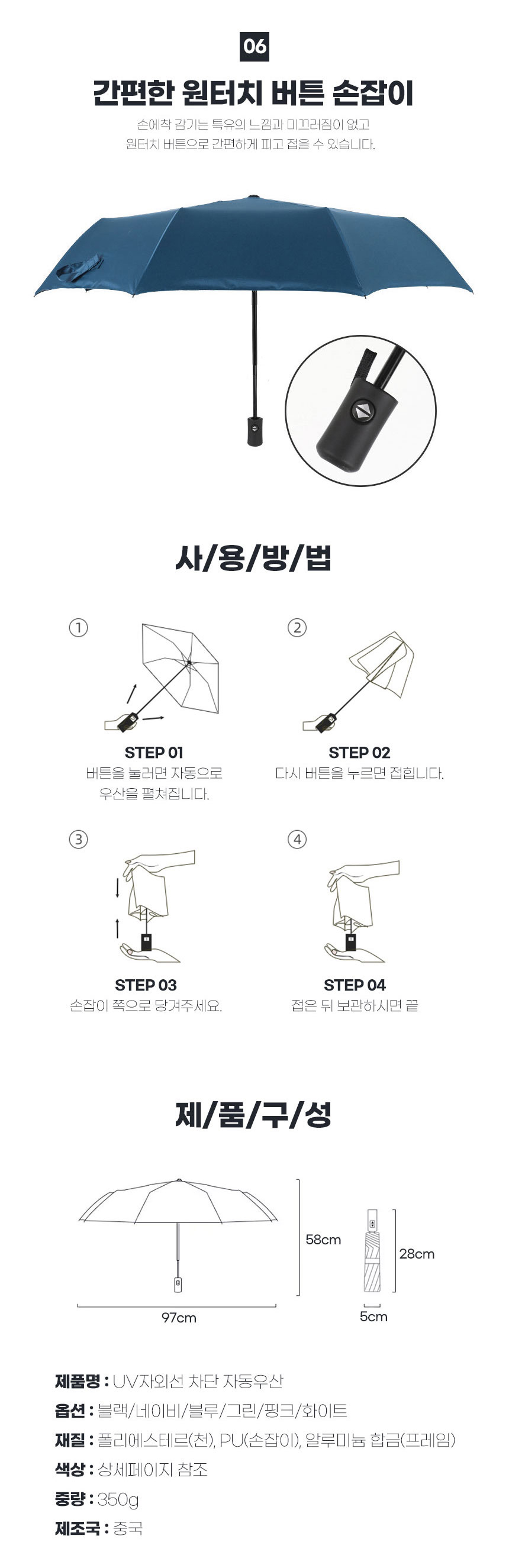 06

간편한 원터치 버튼 손잡이

손에착 감기는 특유의 느낌과 미끄러짐이 없고
원터치 버튼으로 간편하게 피고 접을 수 있습니다.

사/용/방/법

①

STEP 01
버튼을 눌러면 자동으로
우산을 펼쳐집니다.

②

STEP 02
다시 버튼을 누르면 접힙니다.

③

STEP 03
손잡이 쪽으로 당겨주세요.

④

STEP 04
접은 뒤 보관하시면 끝

제/품/구/성

58cm

97cm

28cm

5cm

제품명 : UV자외선 차단 자동우산
옵션 : 블랙/네이비/블루/그린/핑크/화이트
재질 : 폴리에스테르(천), PU(손잡이), 알루미늄 합금(프레임)
색상 : 상세페이지 참조
중량 : 350g
제조국 : 중국