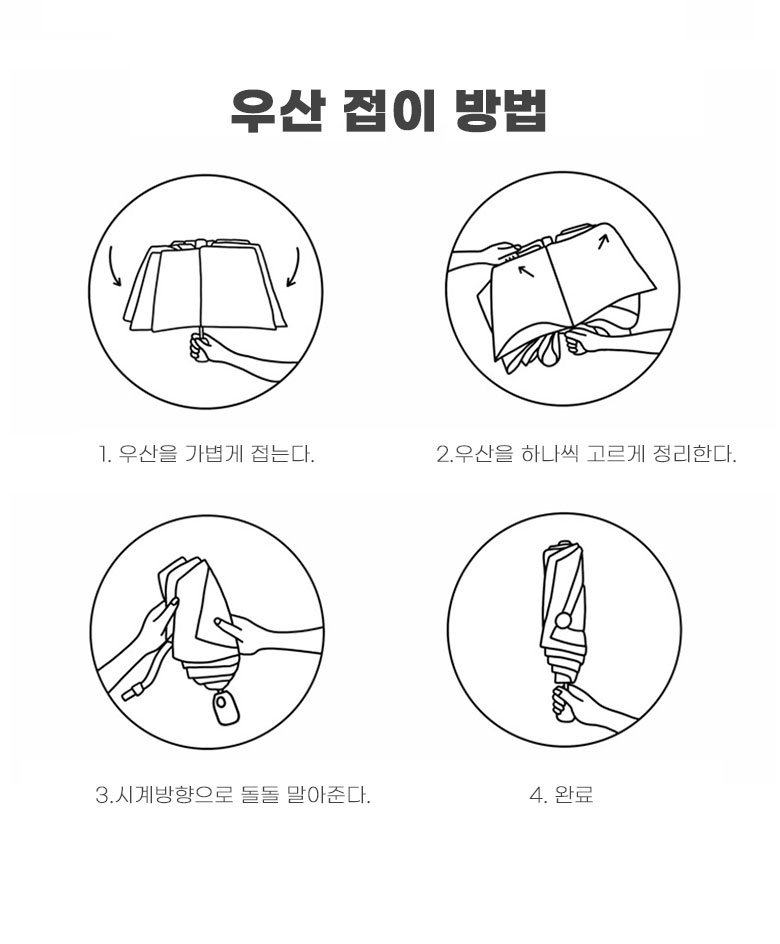 우산 접이 방법

1. 우산을 가볍게 접는다.

2.우산을 하나씩 고르게 정리한다.

3.시계방향으로 돌돌 말아준다.

4. 완료