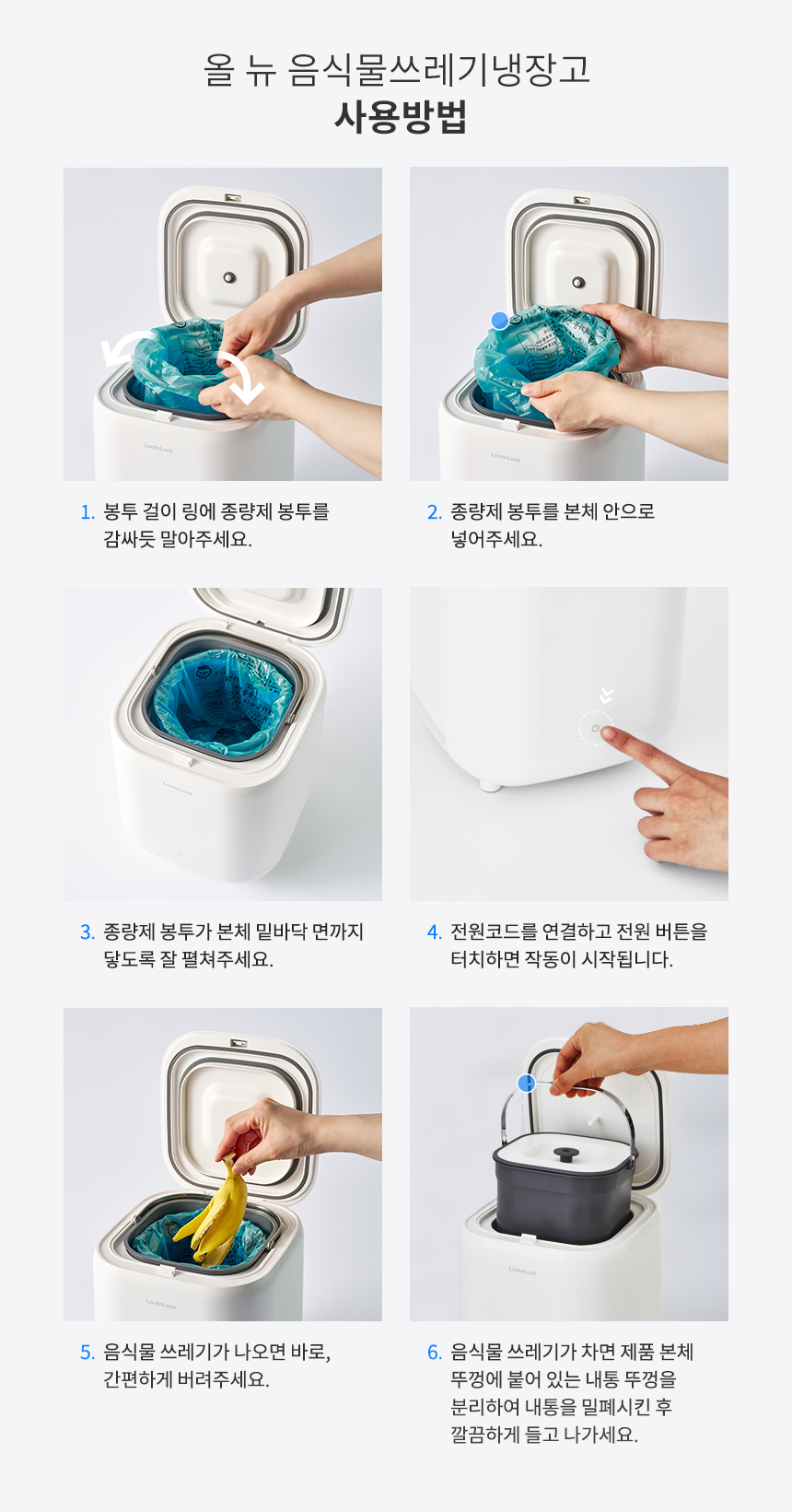 올 뉴 음식물쓰레기냉장고
사용방법

LocknLock

1. 봉투 걸이 링에 종량제 봉투를 감싸듯 말아주세요.

LocknLock

2. 종량제 봉투를 본체 안으로 넣어주세요.

LocknLock

3. 종량제 봉투가 본체 밑바닥 면까지 닿도록 잘 펼쳐주세요.

4. 전원코드를 연결하고 전원 버튼을 터치하면 작동이 시작됩니다.

LocknLock

5. 음식물 쓰레기가 나오면 바로, 간편하게 버려주세요.

LocknLock

6. 음식물 쓰레기가 차면 제품 본체 뚜껑에 붙어 있는 내통 뚜껑을 분리하여 내통을 밀폐시킨 후 깔끔하게 들고 나가세요.