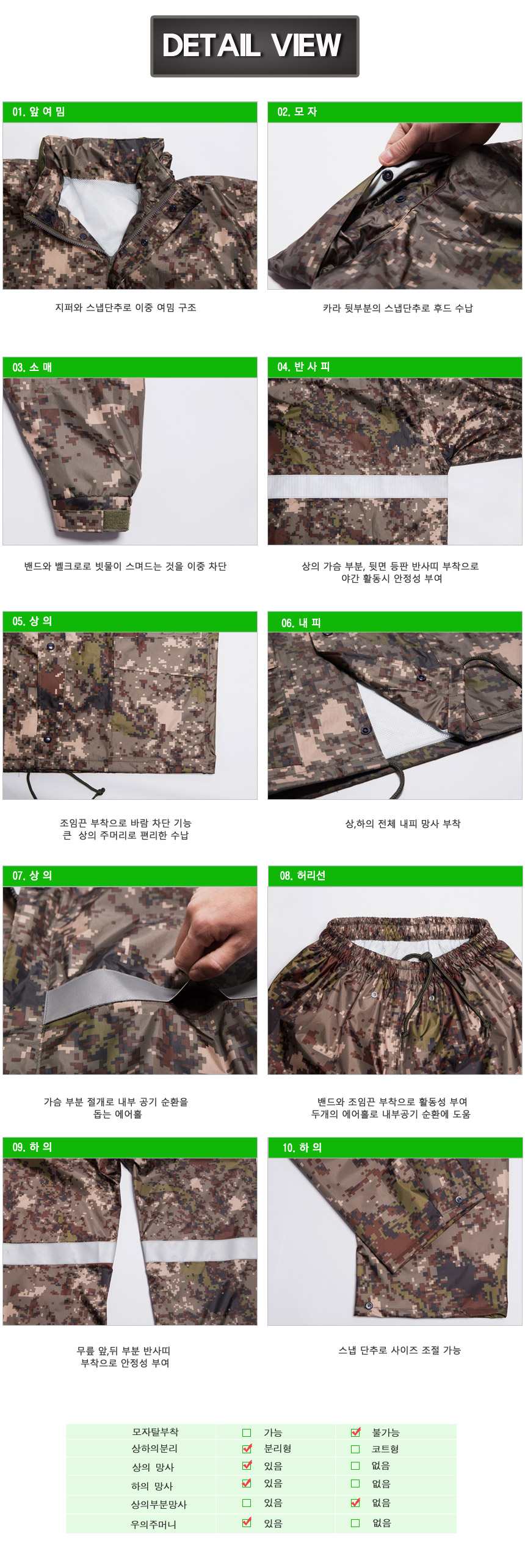 DETAIL VIEW

01. 앞 여 밈

지퍼와 스냅단추로 이중 여밈 구조

02. 모 자

카라 뒷부분의 스냅단추로 후드 수납

03. 소 매

밴드와 벨크로로 빗물이 스며드는 것을 이중 차단

04. 반 사 피

상의 가슴 부분, 뒷면 등판 반사띠 부착으로 야간 활동시 안정성 부여

05. 상 의

조임끈 부착으로 바람 차단 기능
큰 상의 주머리로 편리한 수납

06. 내 피

상,하의 전체 내피 망사 부착

07. 상 의

가슴 부분 절개로 내부 공기 순환을 돕는 에어홀

08. 허리선

밴드와 조임끈 부착으로 활동성 부여
두개의 에어홀로 내부공기 순환에 도움

09. 하 의

무릎 앞,뒤 부분 반사띠 부착으로 안정성 부여

10. 하 의

스냅 단추로 사이즈 조절 가능

| 모자탈부착 | ☐ 가능 | ☑ 불가능 |
|---|---|---|
| 상하의분리 | ☑ 분리형 | ☐ 코트형 |
| 상의 망사 | ☑ 있음 | ☐ 없음 |
| 하의 망사 | ☑ 있음 | ☐ 없음 |
| 상의부분망사 | ☐ 있음 | ☑ 없음 |
| 우의주머니 | ☑ 있음 | ☐ 없음 |