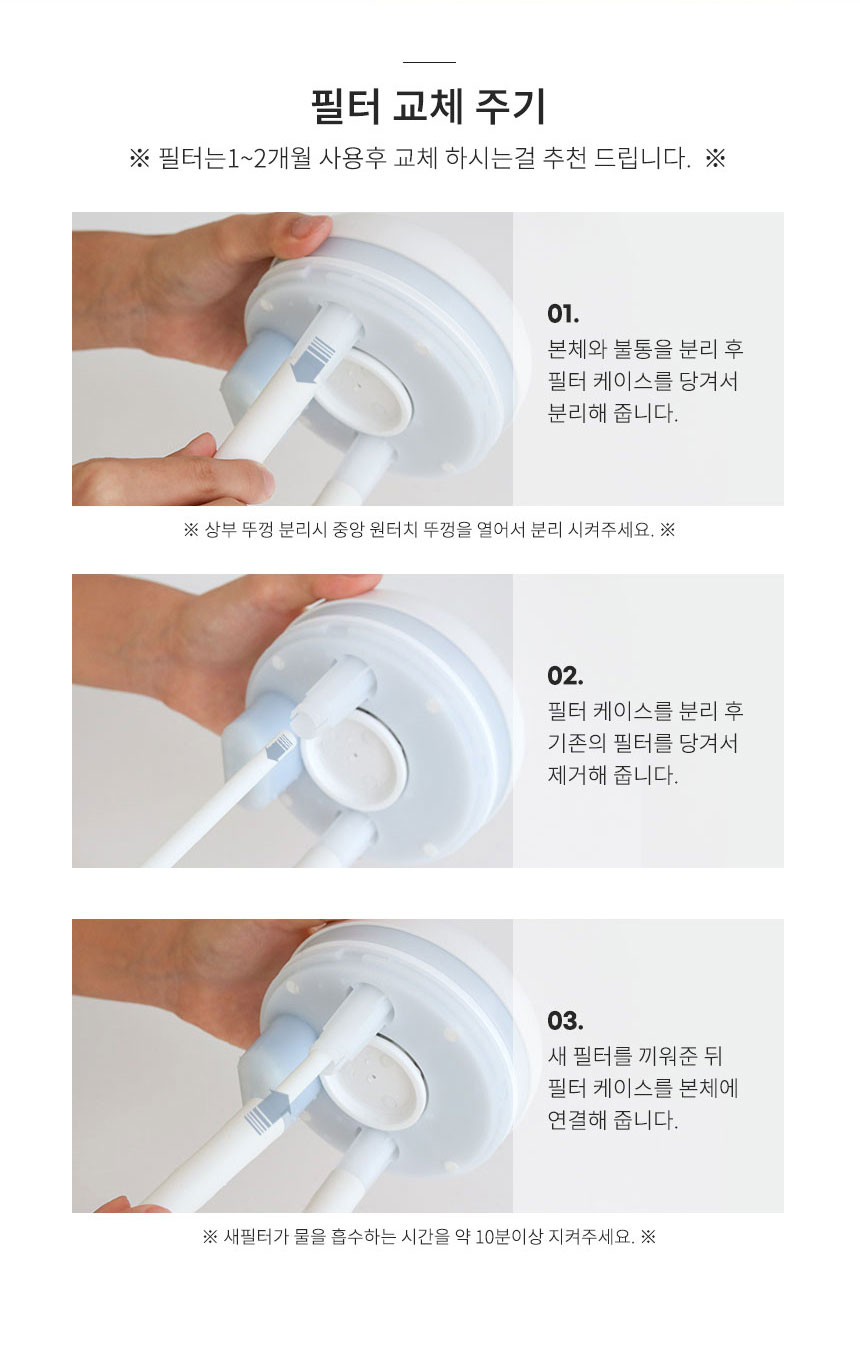 필터 교체 주기

※ 필터는1~2개월 사용후 교체 하시는걸 추천 드립니다. ※

01.
본체와 불통을 분리 후 필터 케이스를 당겨서 분리해 줍니다.

※ 상부 뚜껑 분리시 중앙 원터치 뚜껑을 열어서 분리 시켜주세요. ※

02.
필터 케이스를 분리 후 기존의 필터를 당겨서 제거해 줍니다.

03.
새 필터를 끼워준 뒤 필터 케이스를 본체에 연결해 줍니다.

※ 새필터가 물을 흡수하는 시간을 약 10분이상 지켜주세요. ※