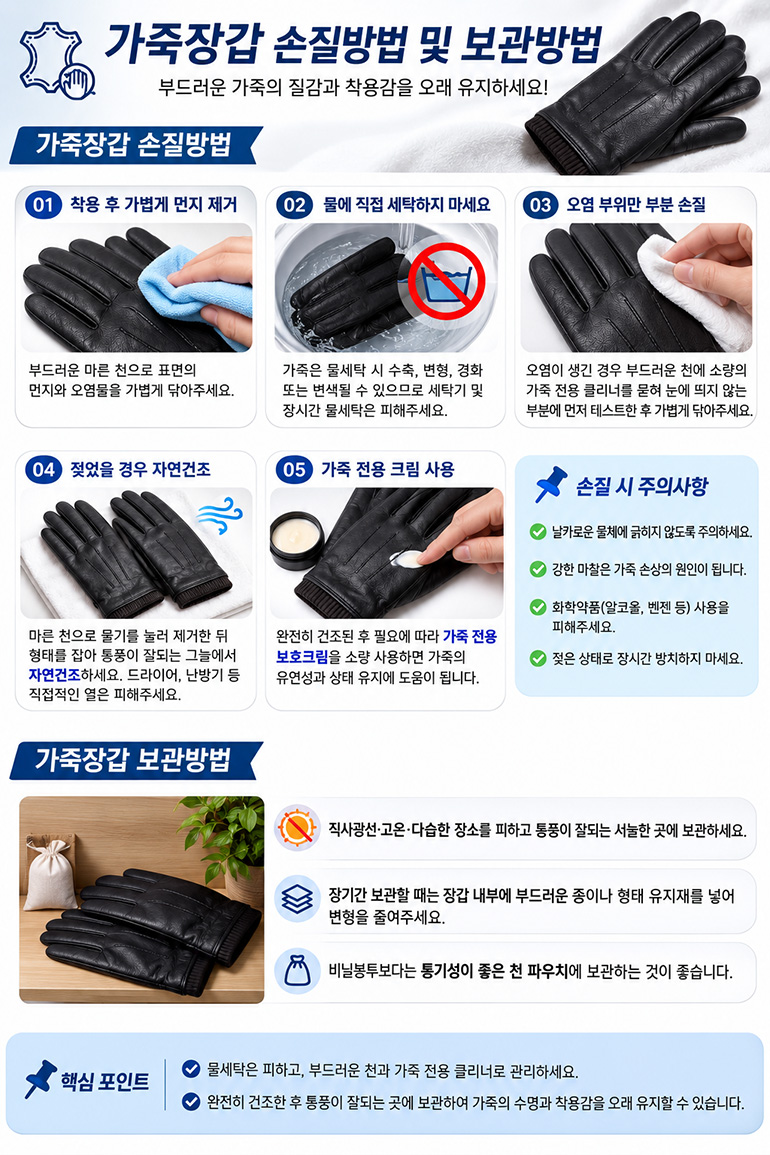 가죽장갑 손질방법 및 보관방법

부드러운 가죽의 질감과 착용감을 오래 유지하세요!

가죽장갑 손질방법

01 착용 후 가볍게 먼지 제거

부드러운 마른 천으로 표면의 먼지와 오염물을 가볍게 닦아주세요.

02 물에 직접 세탁하지 마세요

가죽은 물세탁 시 수축, 변형, 경화 또는 변색될 수 있으므로 세탁기 및 장시간 물세탁은 피해주세요.

03 오염 부위만 부분 손질

오염이 생긴 경우 부드러운 천에 소량의 가죽 전용 클리너를 묻혀 눈에 띄지 않는 부분에 먼저 테스트한 후 가볍게 닦아주세요.

04 젖었을 경우 자연건조

마른 천으로 물기를 눌러 제거한 뒤 형태를 잡아 통풍이 잘되는 그늘에서 자연건조하세요. 드라이어, 난방기 등 직접적인 열은 피해주세요.

05 가죽 전용 크림 사용

완전히 건조된 후 필요에 따라 가죽 전용 보호크림을 소량 사용하면 가죽의 유연성과 상태 유지에 도움이 됩니다.

손질 시 주의사항

날카로운 물체에 긁히지 않도록 주의하세요.

강한 마찰은 가죽 손상의 원인이 됩니다.

화학약품(알코올, 벤젠 등) 사용을 피해주세요.

젖은 상태로 장시간 방치하지 마세요.

가죽장갑 보관방법

직사광선·고온·다습한 장소를 피하고 통풍이 잘되는 서늘한 곳에 보관하세요.

장기간 보관할 때는 장갑 내부에 부드러운 종이나 형태 유지재를 넣어 변형을 줄여주세요.

비닐봉투보다는 통기성이 좋은 천 파우치에 보관하는 것이 좋습니다.

핵심 포인트

물세탁은 피하고, 부드러운 천과 가죽 전용 클리너로 관리하세요.

완전히 건조한 후 통풍이 잘되는 곳에 보관하여 가죽의 수명과 착용감을 오래 유지할 수 있습니다.